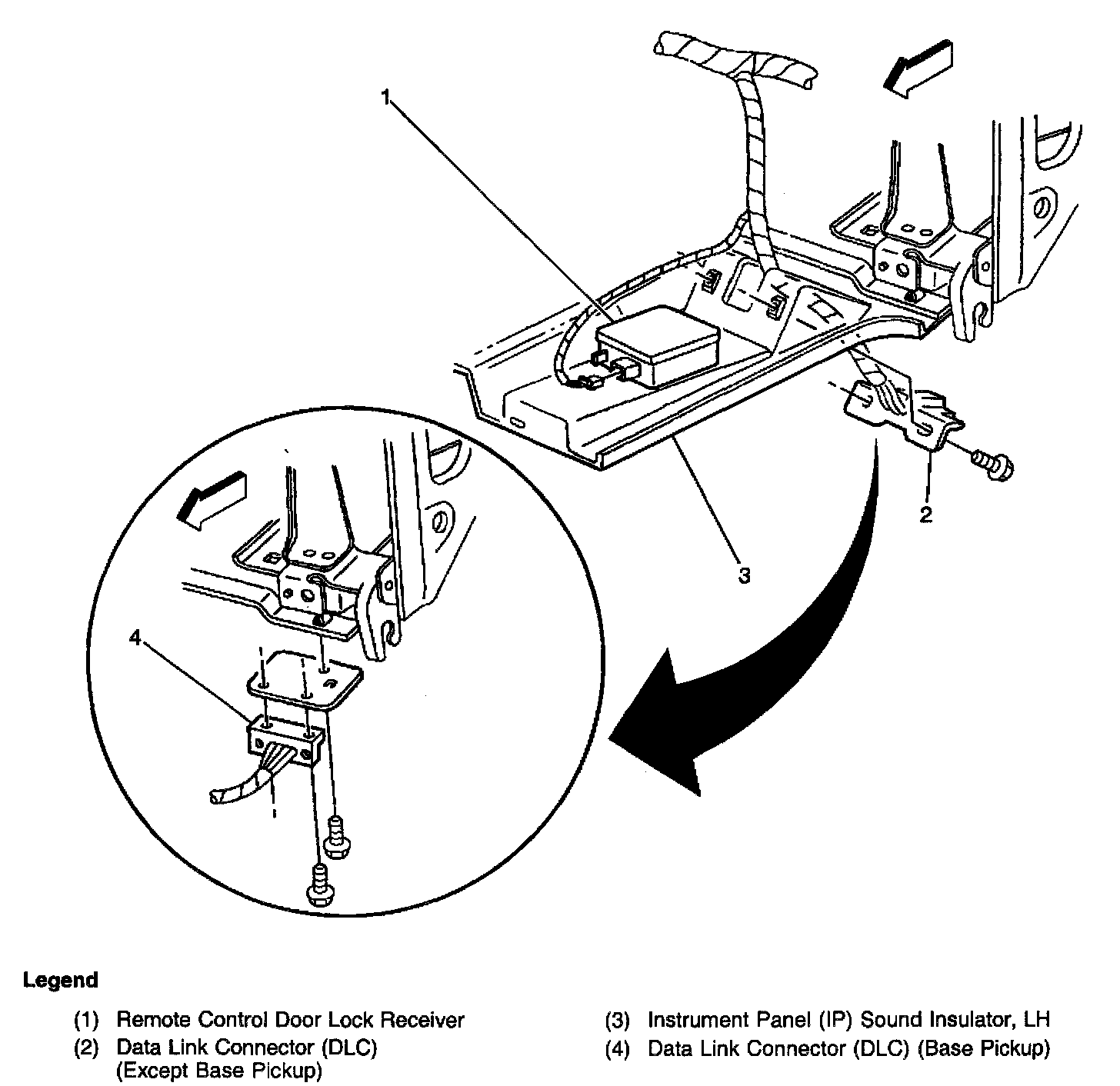 1

2

3

4

Legend

(1) Remote Control Door Lock Receiver

(2) Data Link Connector (DLC) (Except Base Pickup)

(3) Instrument Panel (IP) Sound Insulator, LH

(4) Data Link Connector (DLC) (Base Pickup)