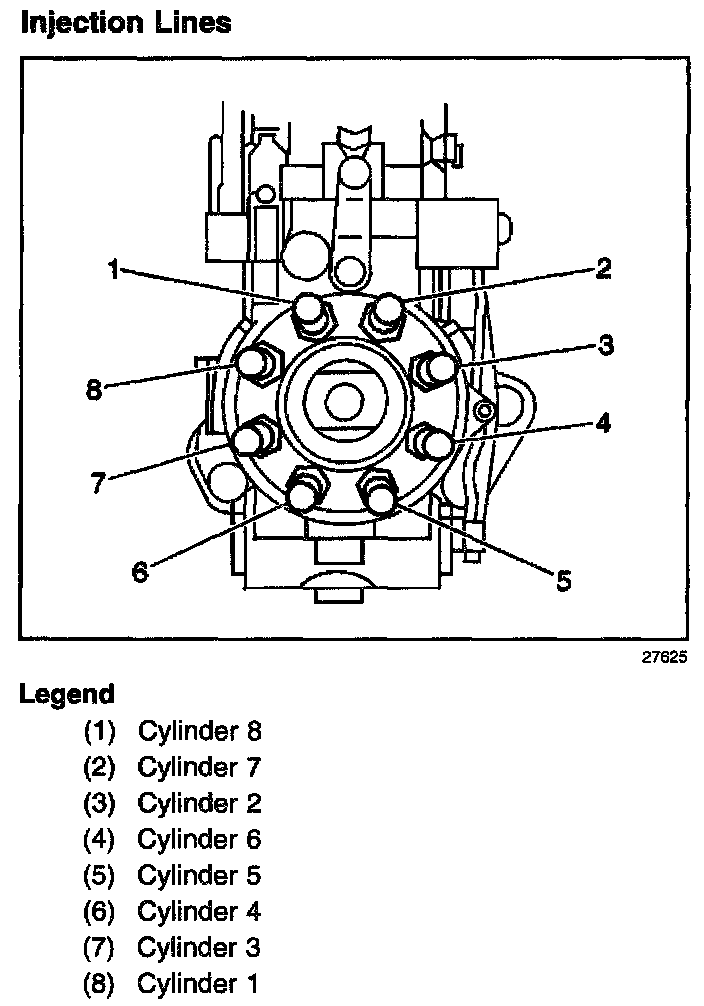 Injection Lines

1
2
3
8
4
7
6
5

27625

Legend

(1) Cylinder 8
(2) Cylinder 7
(3) Cylinder 2
(4) Cylinder 6
(5) Cylinder 5
(6) Cylinder 4
(7) Cylinder 3
(8) Cylinder 1