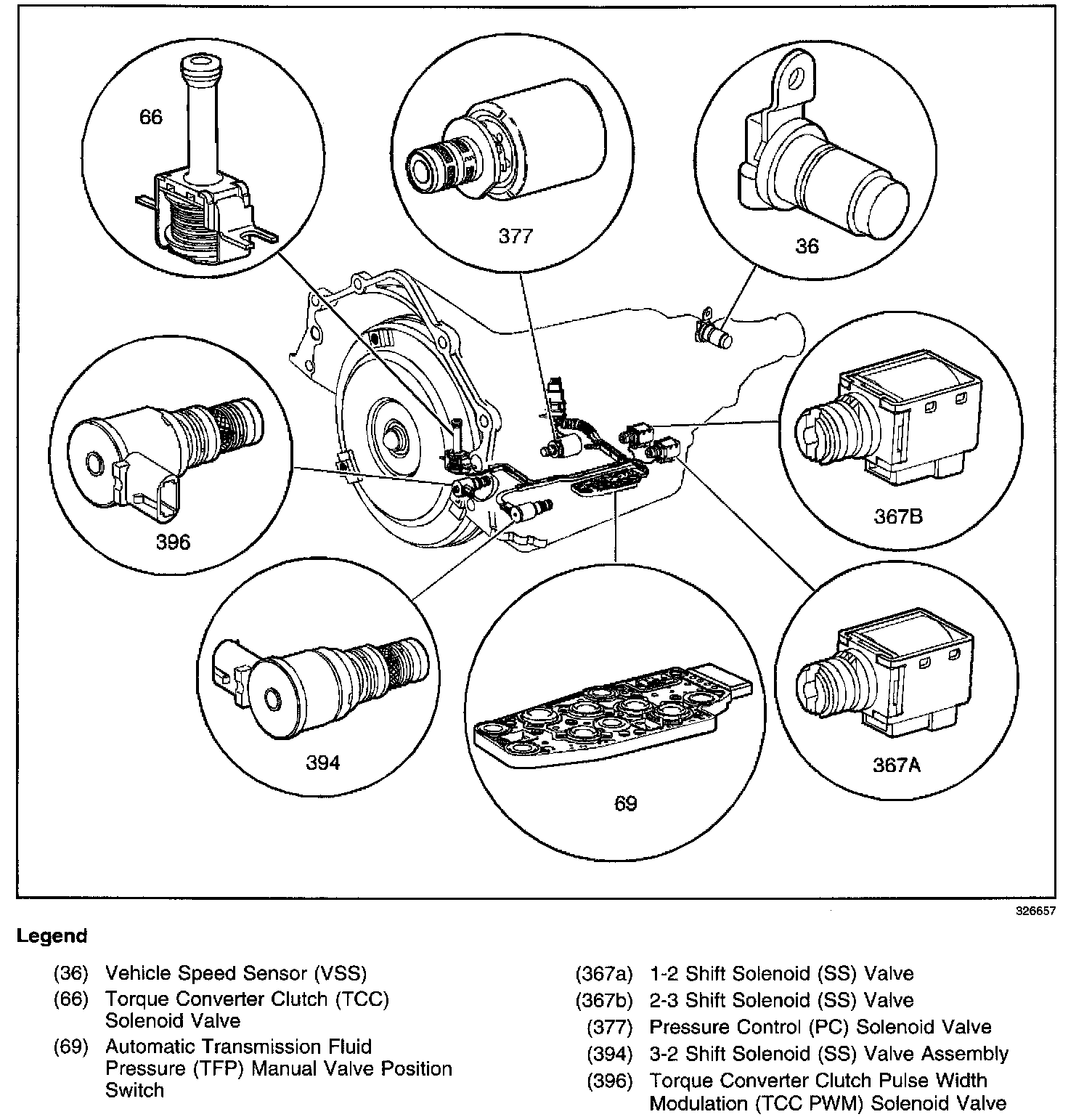 66

377

36

396

367B

394

69

367A

326657

Legend

(36) Vehicle Speed Sensor (VSS)
(66) Torque Converter Clutch (TCC) Solenoid Valve
(69) Automatic Transmission Fluid Pressure (TFP) Manual Valve Position Switch

(367a) 1-2 Shift Solenoid (SS) Valve
(367b) 2-3 Shift Solenoid (SS) Valve
(377) Pressure Control (PC) Solenoid Valve
(394) 3-2 Shift Solenoid (SS) Valve Assembly
(396) Torque Converter Clutch Pulse Width Modulation (TCC PWM) Solenoid Valve