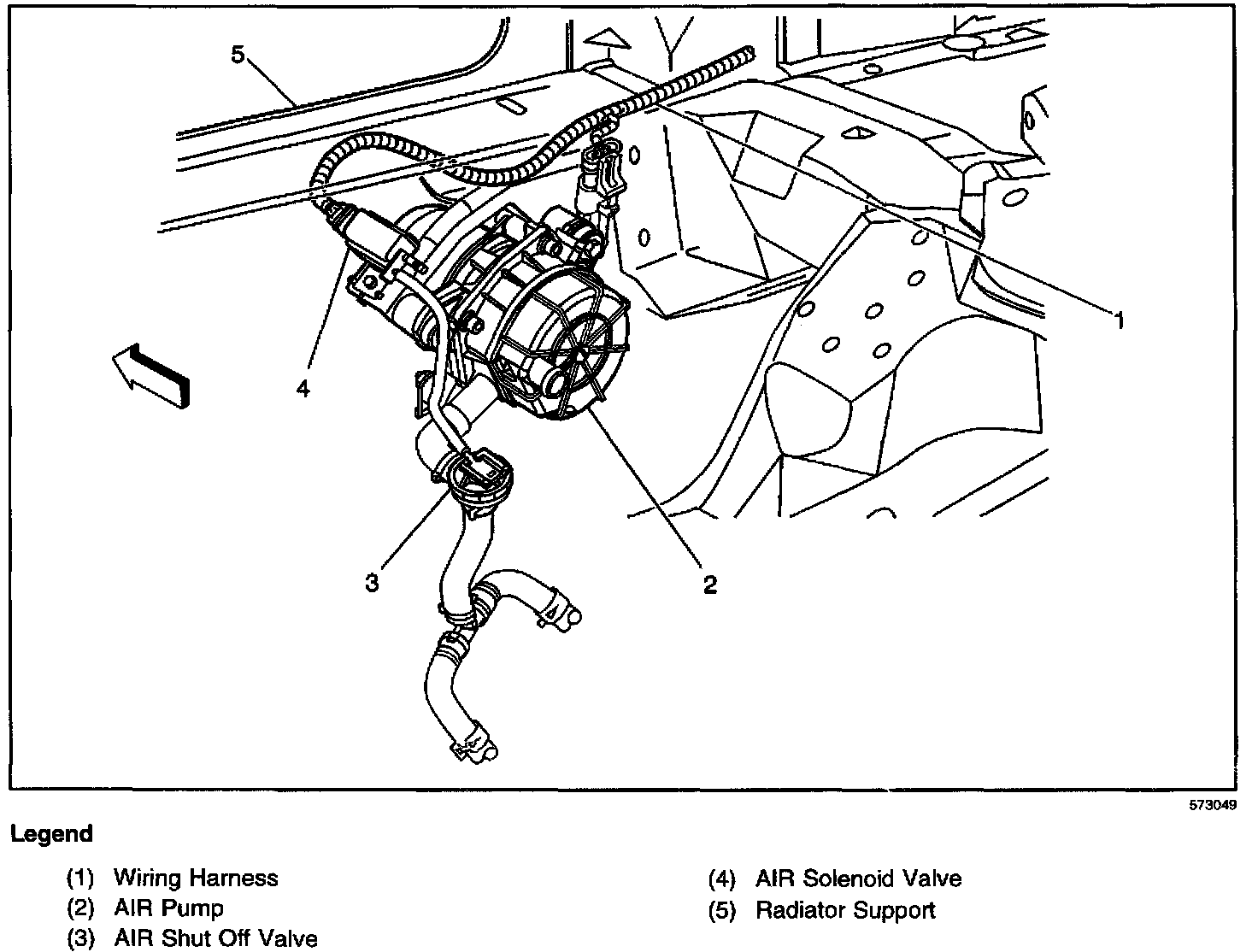 5

1

4

3

2

573049

Legend

(1) Wiring Harness
(2) AIR Pump
(3) AIR Shut Off Valve

(4) AIR Solenoid Valve
(5) Radiator Support