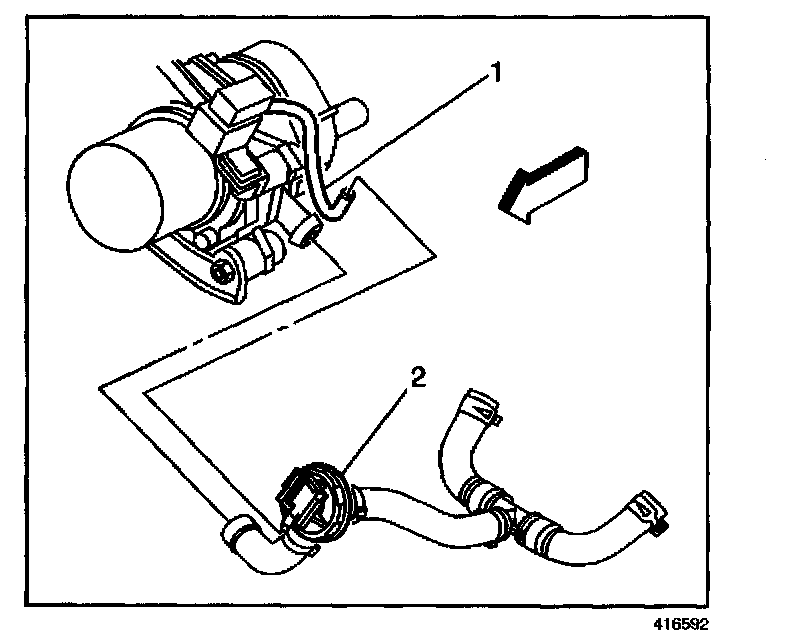 1

2

416592