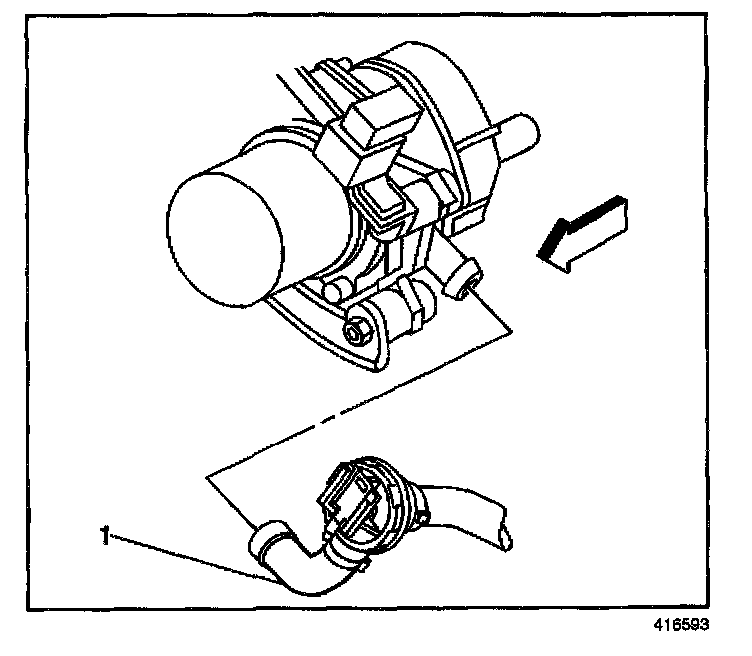 1

416593