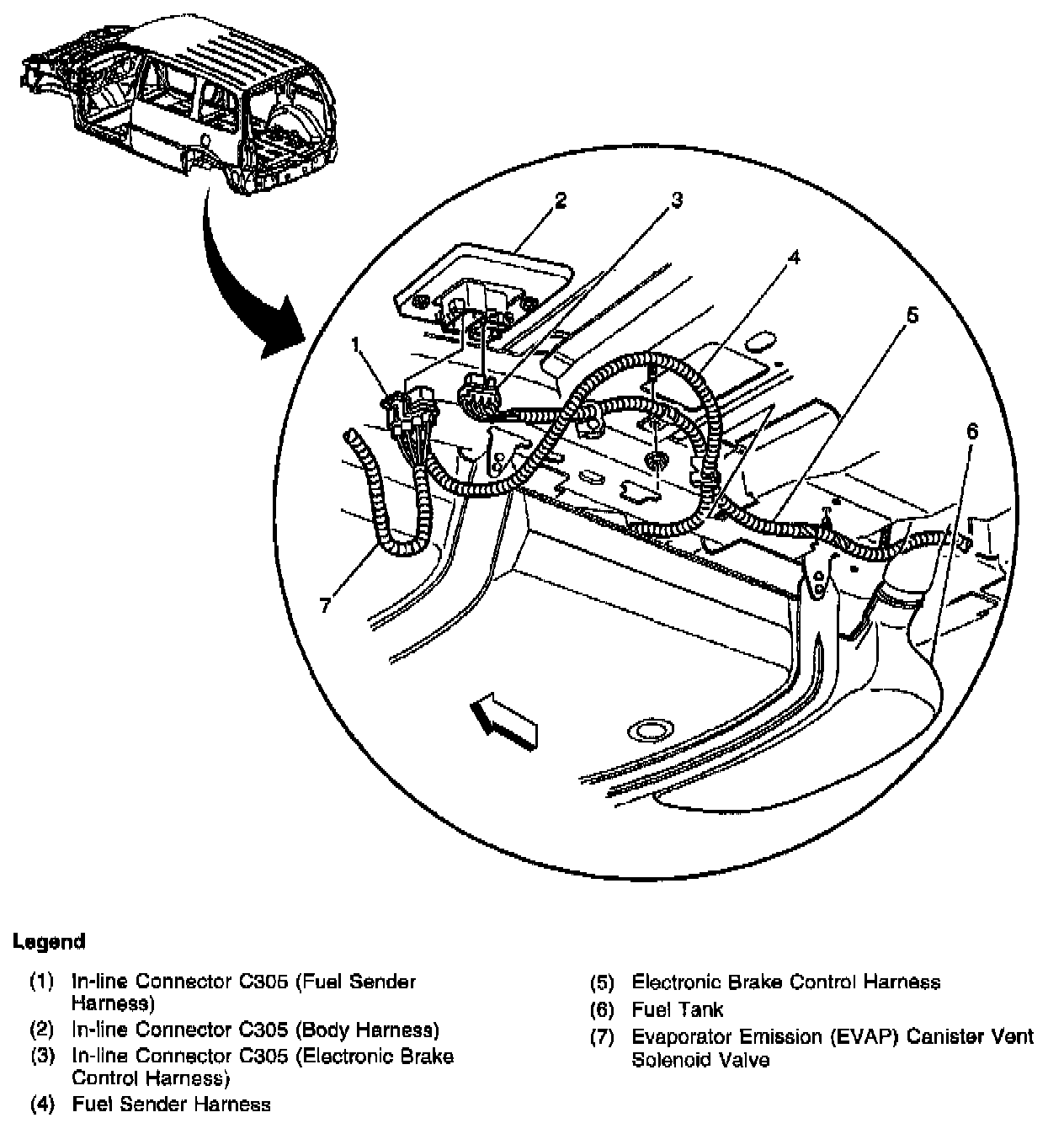 2
3
4
5
1
6
7

Legend

(1) In-line Connector C305 (Fuel Sender Harness)
(2) In-line Connector C305 (Body Harness)
(3) In-line Connector C305 (Electronic Brake Control Harness)
(4) Fuel Sender Harness

(5) Electronic Brake Control Harness
(6) Fuel Tank
(7) Evaporator Emission (EVAP) Canister Vent Solenoid Valve