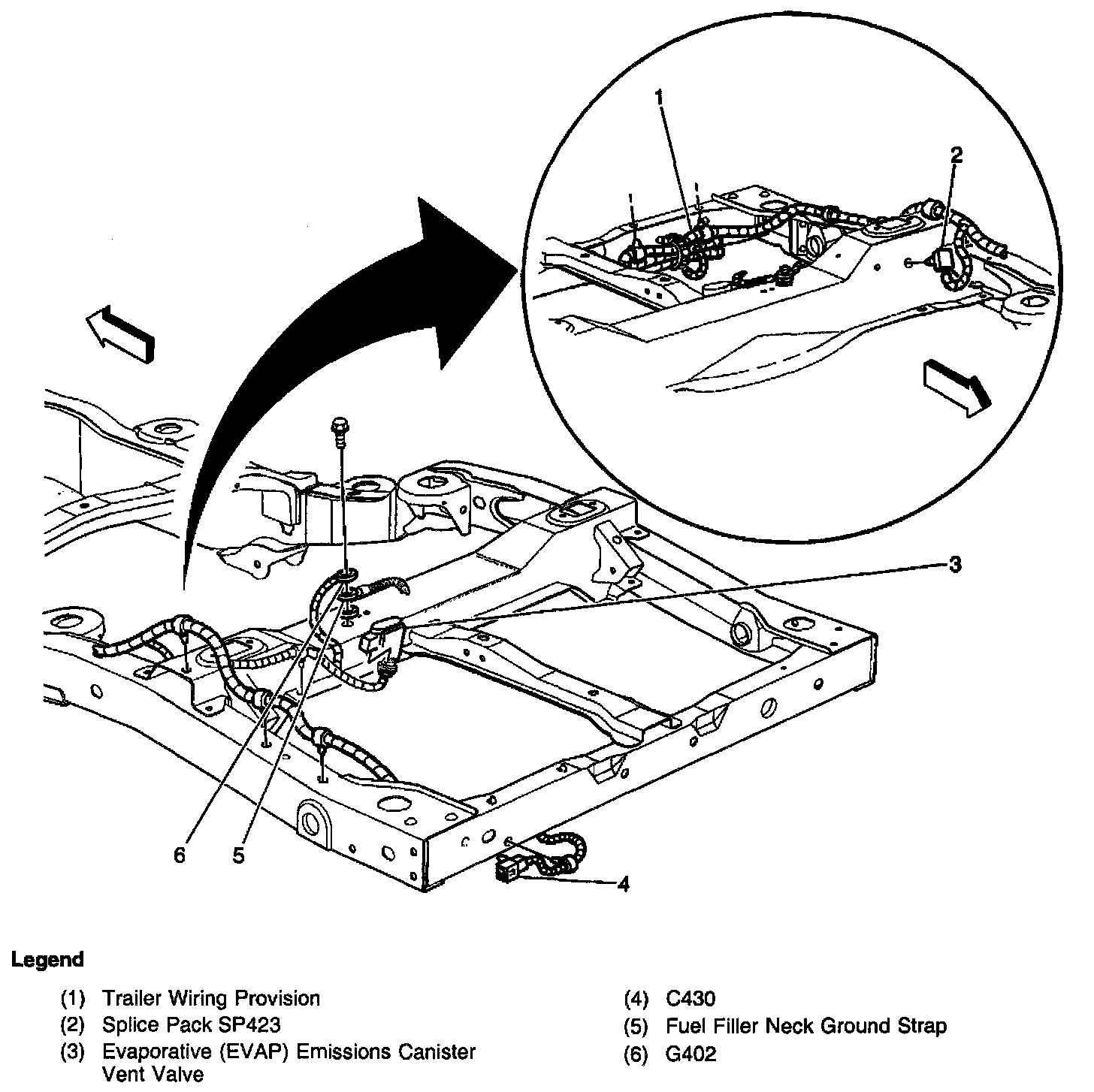 1

2

3

6

5

4

Legend

(1) Trailer Wiring Provision
(2) Splice Pack SP423
(3) Evaporative (EVAP) Emissions Canister Vent Valve

(4) C430
(5) Fuel Filler Neck Ground Strap
(6) G402