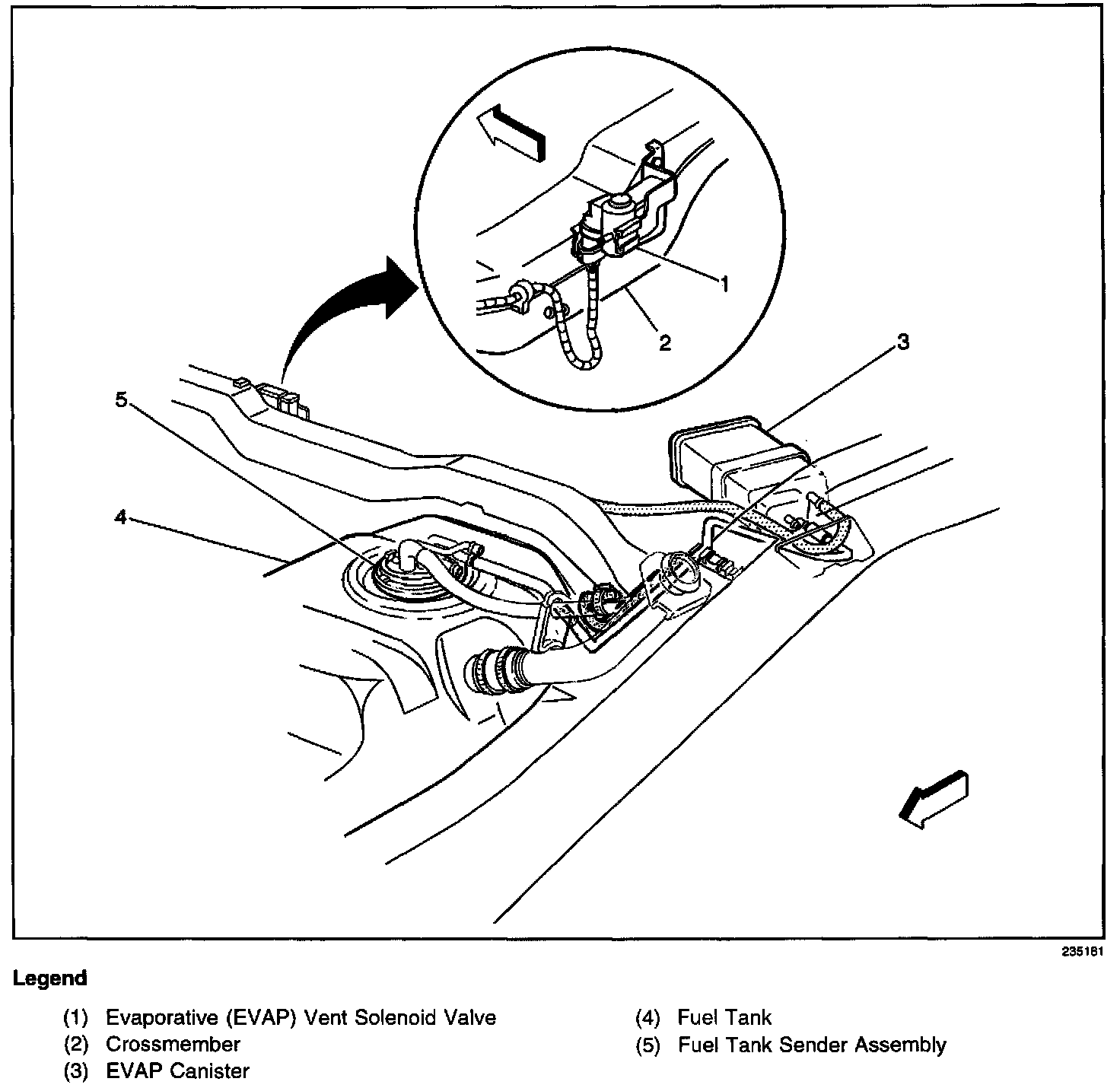 1
2
3
5
4

235181

Legend

(1) Evaporative (EVAP) Vent Solenoid Valve
(2) Crossmember
(3) EVAP Canister
(4) Fuel Tank
(5) Fuel Tank Sender Assembly