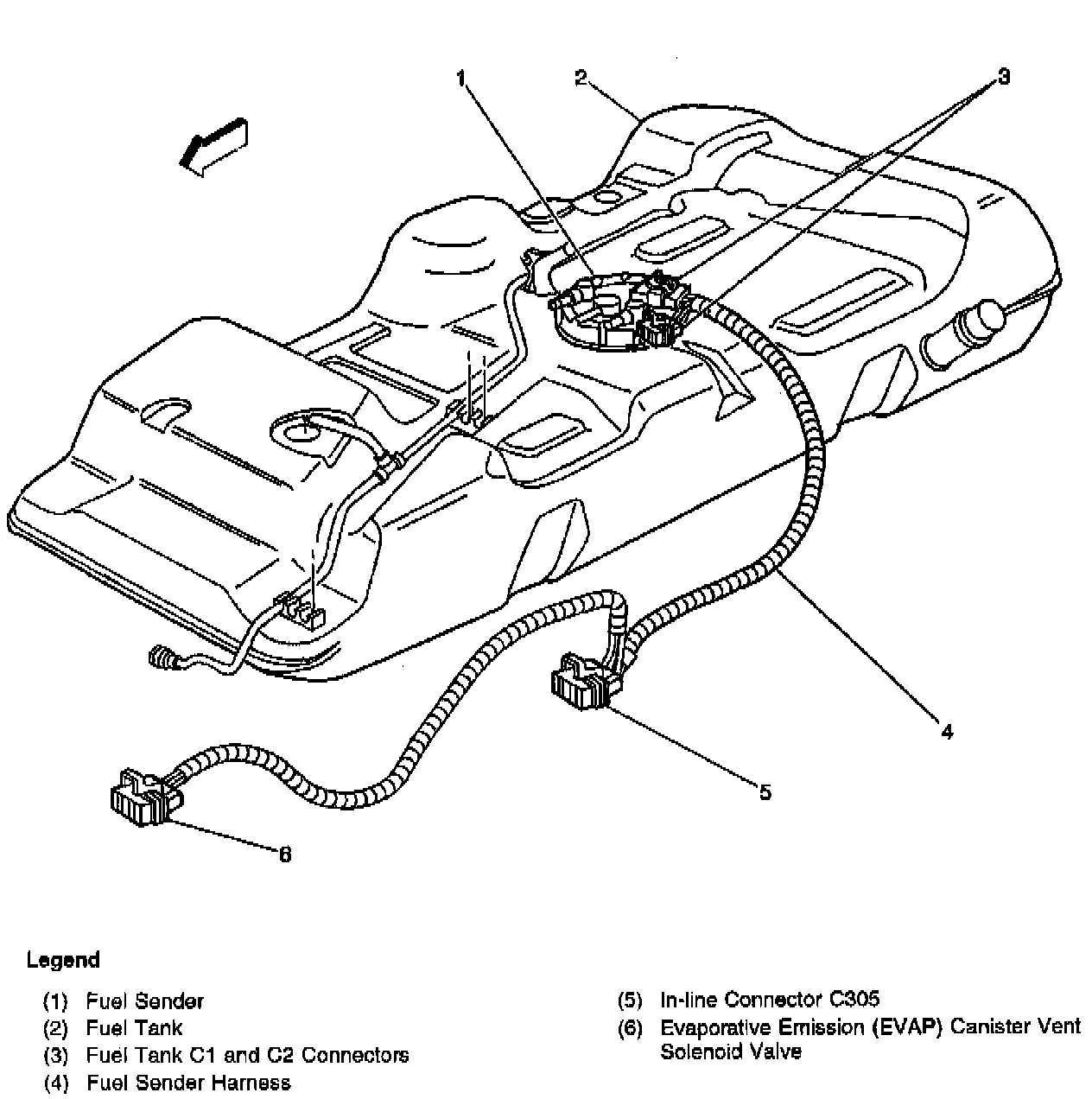 1
2
3
4
5
6

Legend

(1) Fuel Sender
(2) Fuel Tank
(3) Fuel Tank C1 and C2 Connectors
(4) Fuel Sender Harness

(5) In-line Connector C305
(6) Evaporative Emission (EVAP) Canister Vent Solenoid Valve