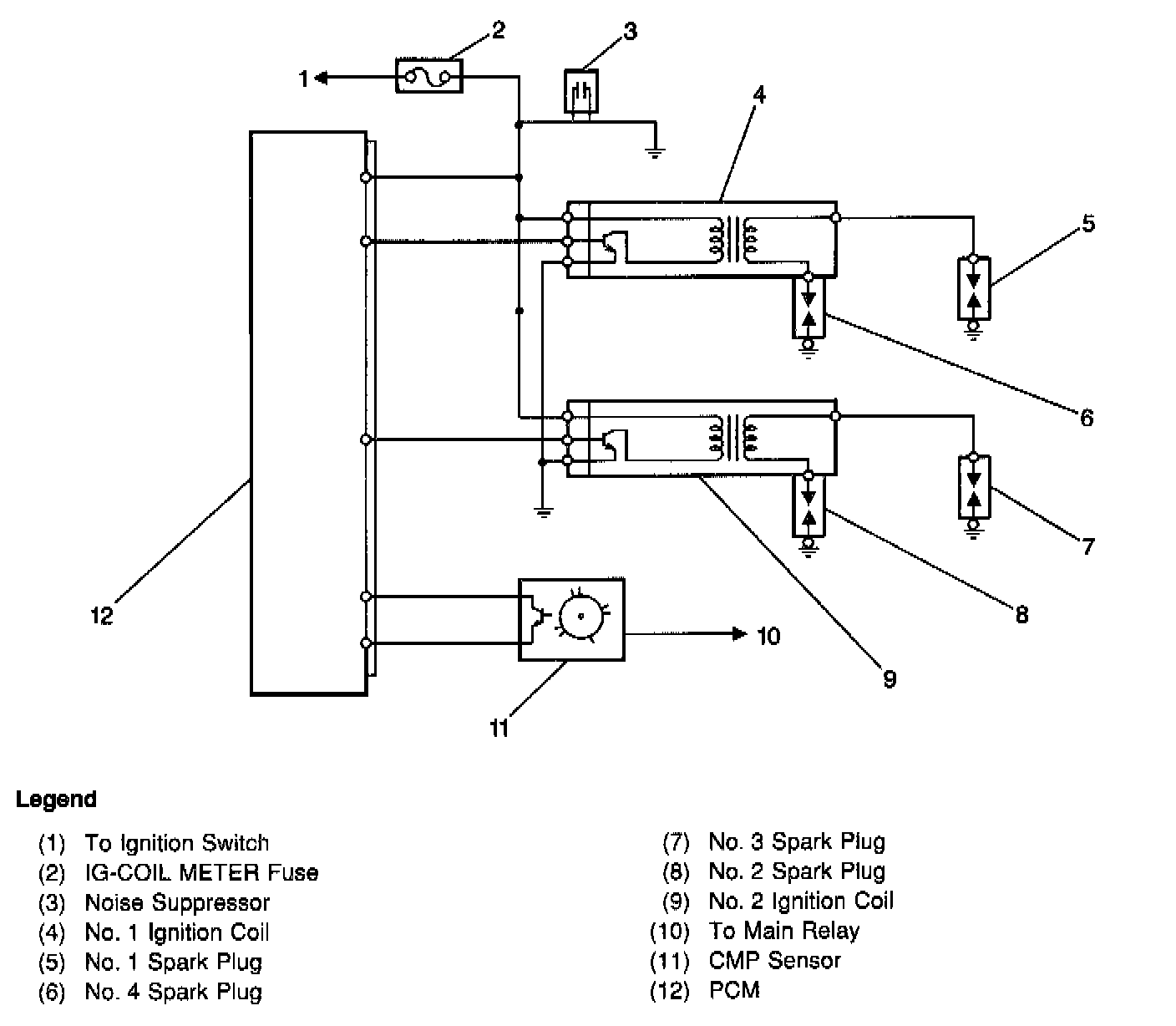 1
2
3
4
5
6
7
8
9
10
11
12

Legend

(1) To Ignition Switch
(2) IG-COIL METER Fuse
(3) Noise Suppressor
(4) No. 1 Ignition Coil
(5) No. 1 Spark Plug
(6) No. 4 Spark Plug

(7) No. 3 Spark Plug
(8) No. 2 Spark Plug
(9) No. 2 Ignition Coil
(10) To Main Relay
(11) CMP Sensor
(12) PCM