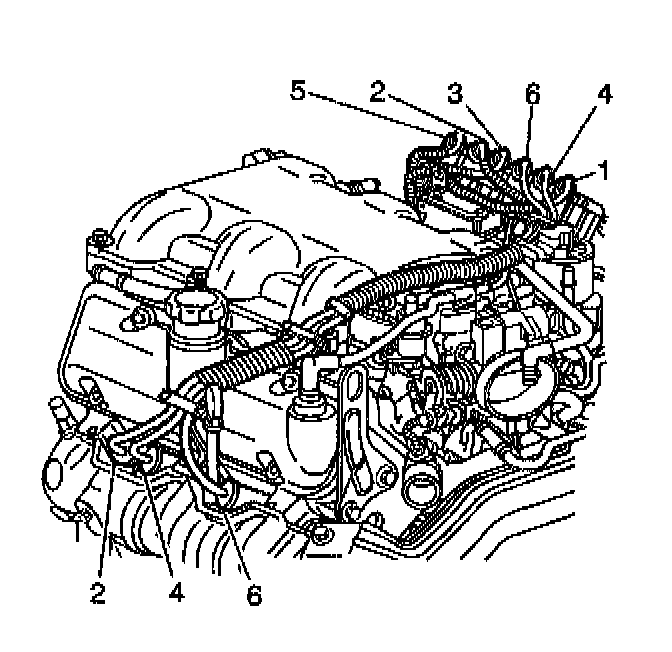 5
2
3
6
4
1
2
4
6