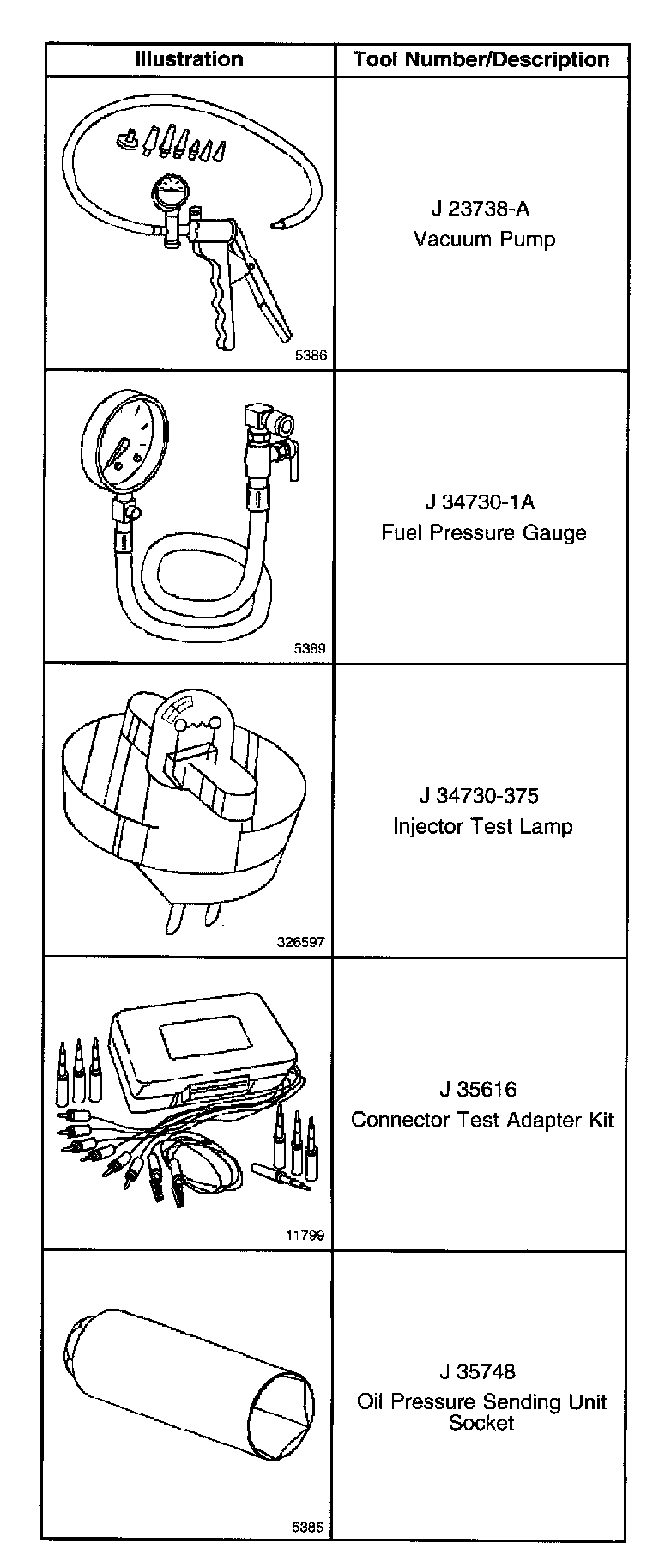 | Illustration | Tool Number/Description |
|---|---|
| 5386 | J 23738-A Vacuum Pump |
| 5389 | J 34730-1A Fuel Pressure Gauge |
| 326597 | J 34730-375 Injector Test Lamp |
| 11799 | J 35616 Connector Test Adapter Kit |
| 5385 | J 35748 Oil Pressure Sending Unit Socket |