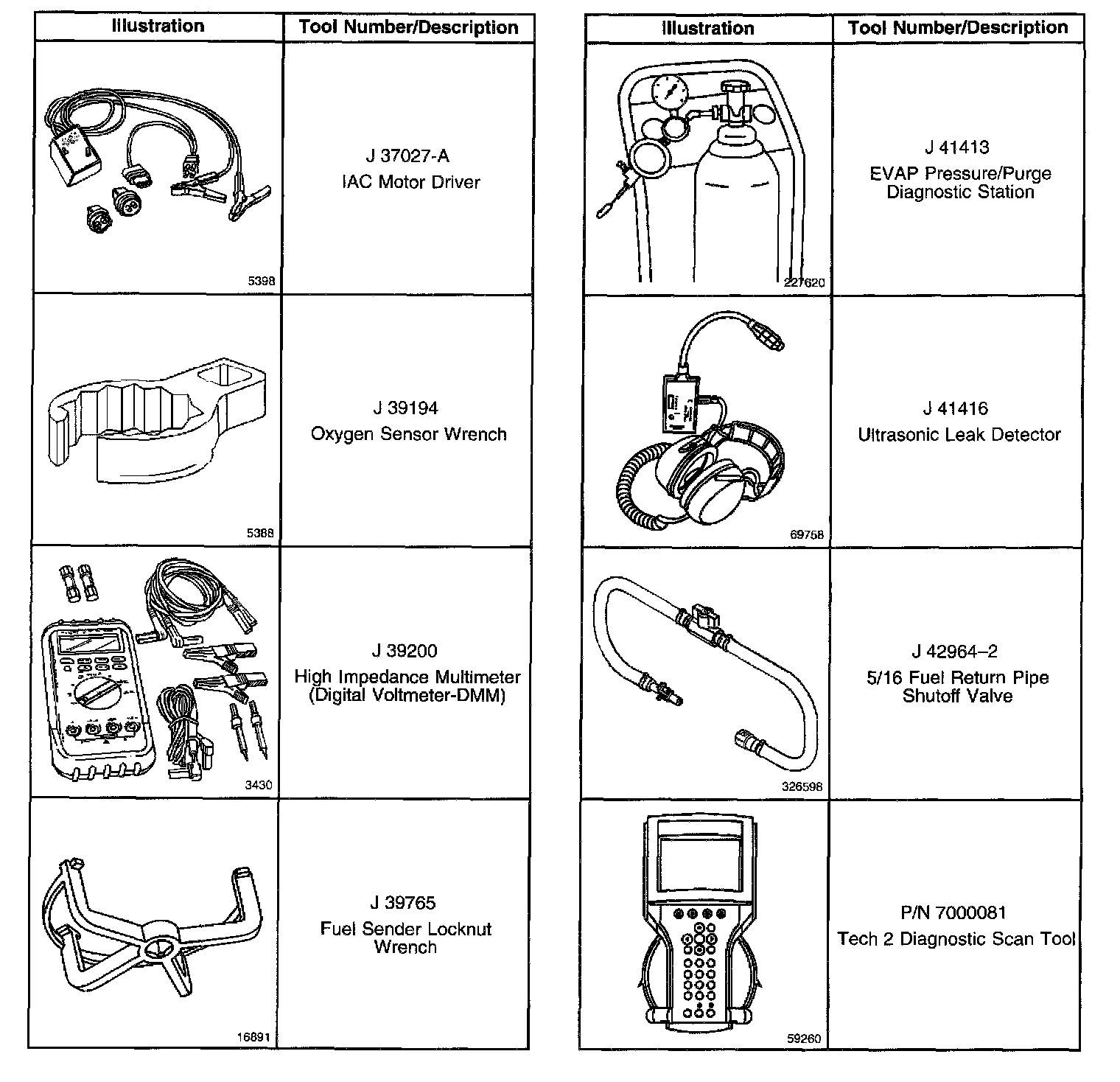 | Illustration | Tool Number/Description |
|---|---|
| 5398 | J 37027-A IAC Motor Driver |
| 5388 | J 39194 Oxygen Sensor Wrench |
| 3430 | J 39200 High Impedance Multimeter (Digital Voltmeter-DMM) |
| 16891 | J 39765 Fuel Sender Locknut Wrench |

| Illustration | Tool Number/Description |
|---|---|
| 227620 | J 41413 EVAP Pressure/Purge Diagnostic Station |
| 69758 | J 41416 Ultrasonic Leak Detector |
| 326598 | J 42964–2 5/16 Fuel Return Pipe Shutoff Valve |
| 59260 | P/N 7000081 Tech 2 Diagnostic Scan Tool |