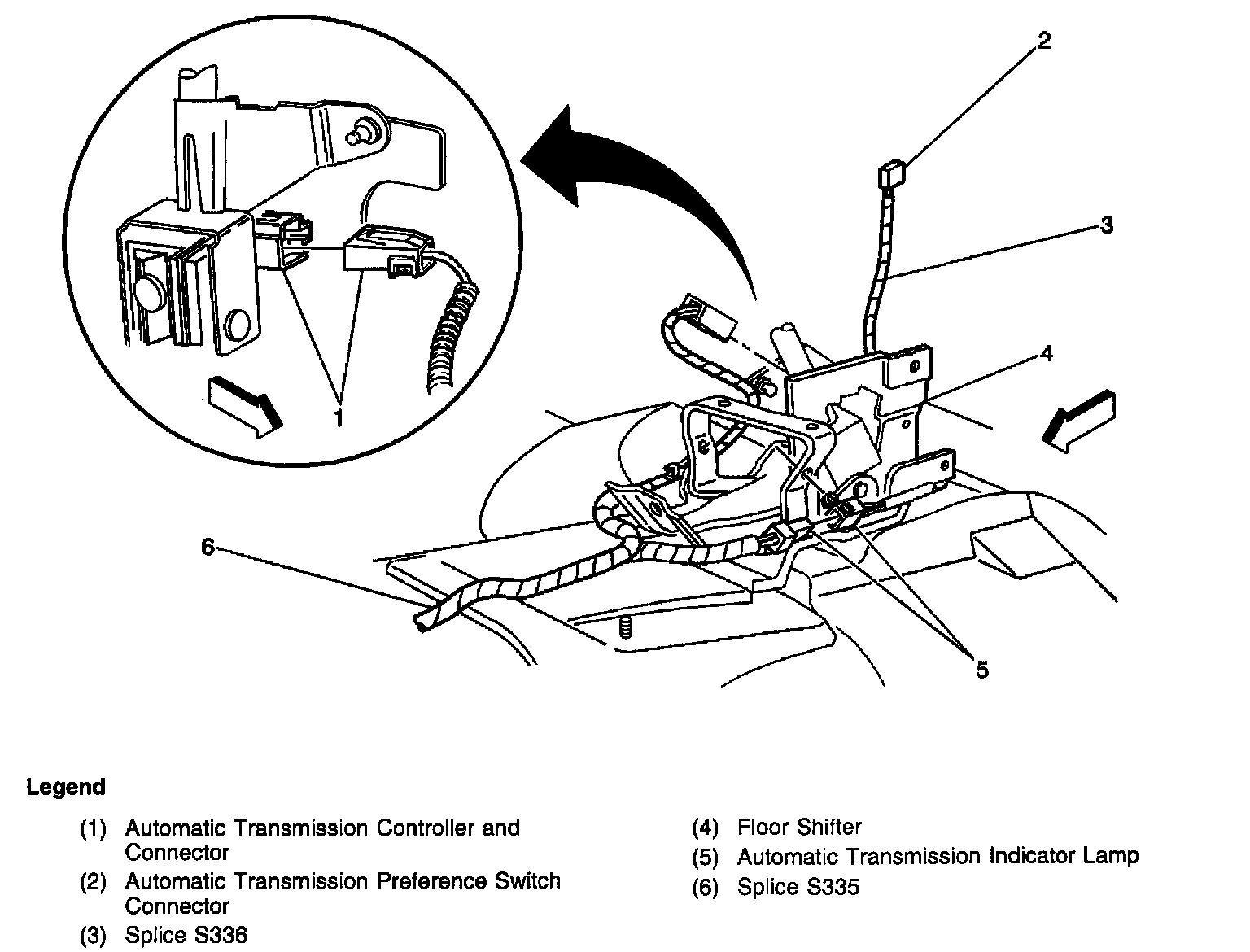 2

3

4

1

6

5

Legend

(1) Automatic Transmission Controller and Connector

(2) Automatic Transmission Preference Switch Connector

(3) Splice S336

(4) Floor Shifter

(5) Automatic Transmission Indicator Lamp

(6) Splice S335