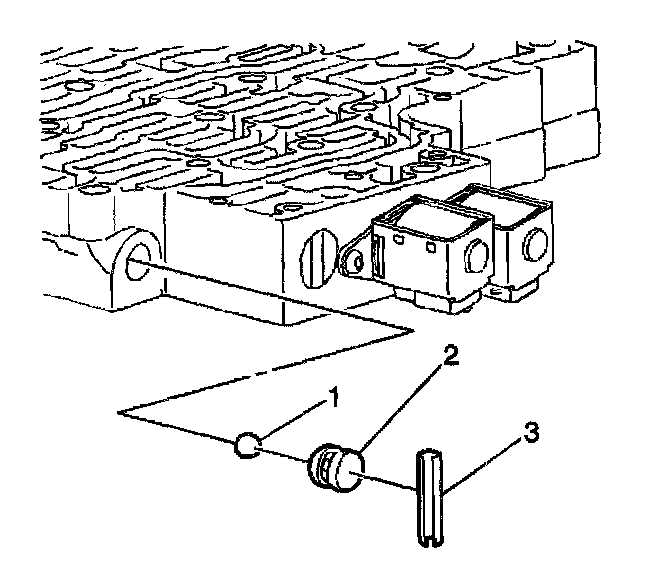 2
1
3