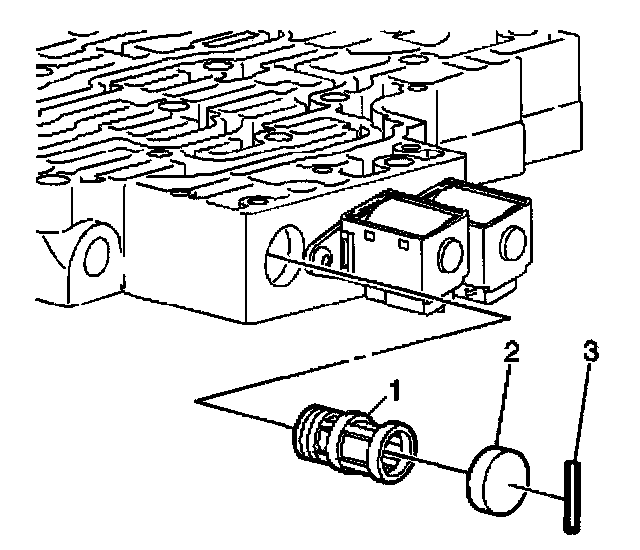 1
2
3