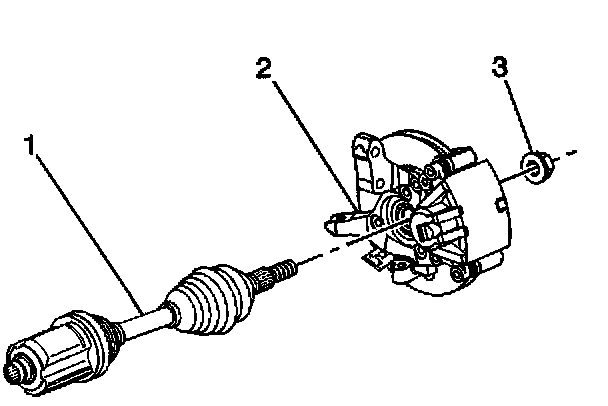 1
2
3