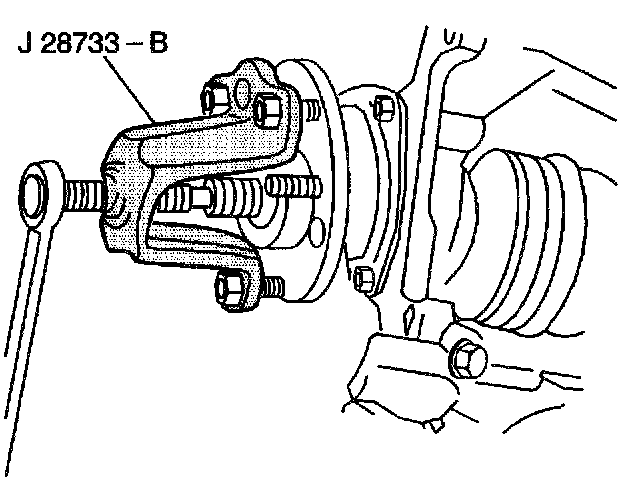 J 28733 – B