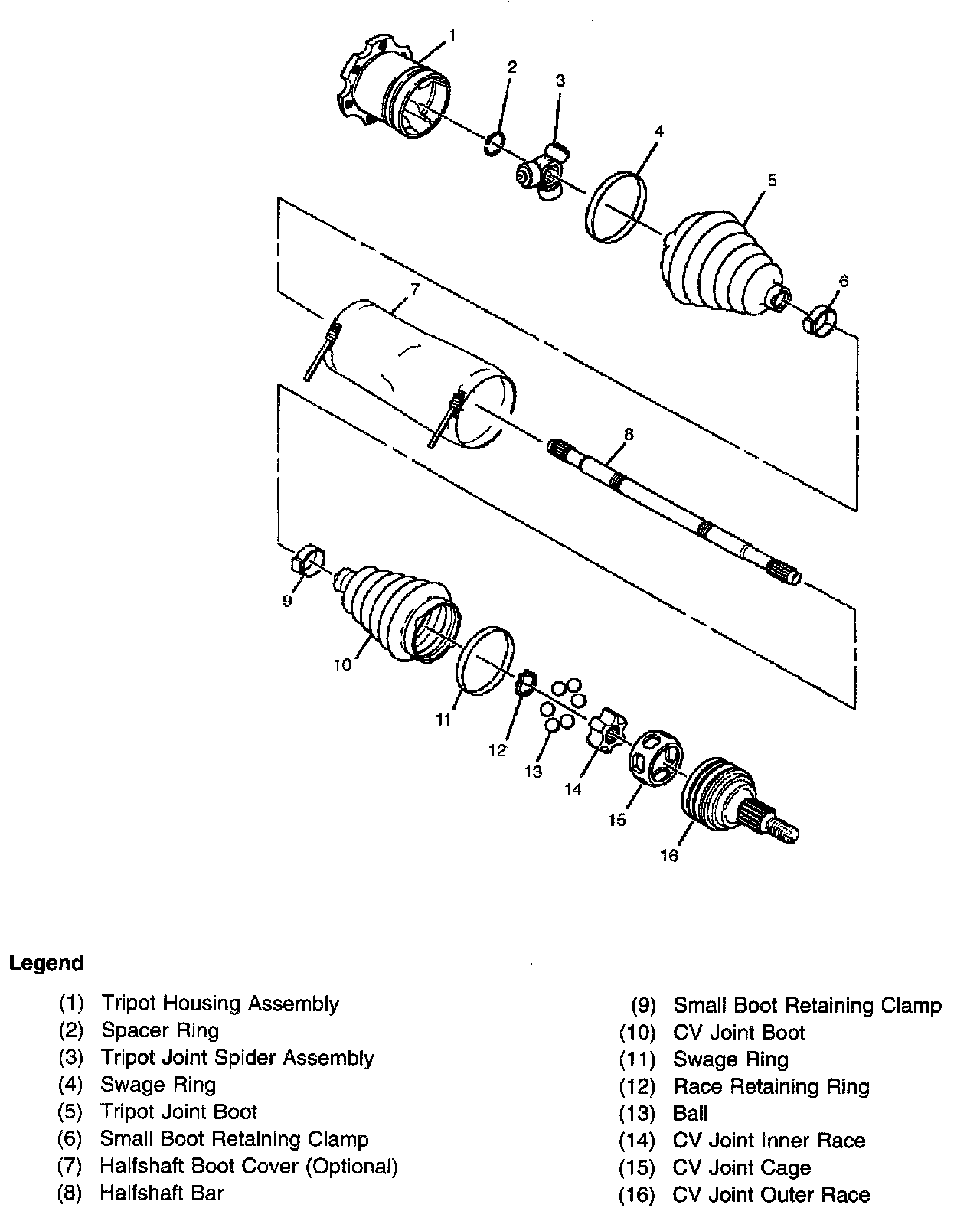 1
2
3
4
5
6
7
8
9
10
11
12
13
14
15
16

Legend

(1) Tripot Housing Assembly
(2) Spacer Ring
(3) Tripot Joint Spider Assembly
(4) Swage Ring
(5) Tripot Joint Boot
(6) Small Boot Retaining Clamp
(7) Halfshaft Boot Cover (Optional)
(8) Halfshaft Bar

(9) Small Boot Retaining Clamp
(10) CV Joint Boot
(11) Swage Ring
(12) Race Retaining Ring
(13) Ball
(14) CV Joint Inner Race
(15) CV Joint Cage
(16) CV Joint Outer Race