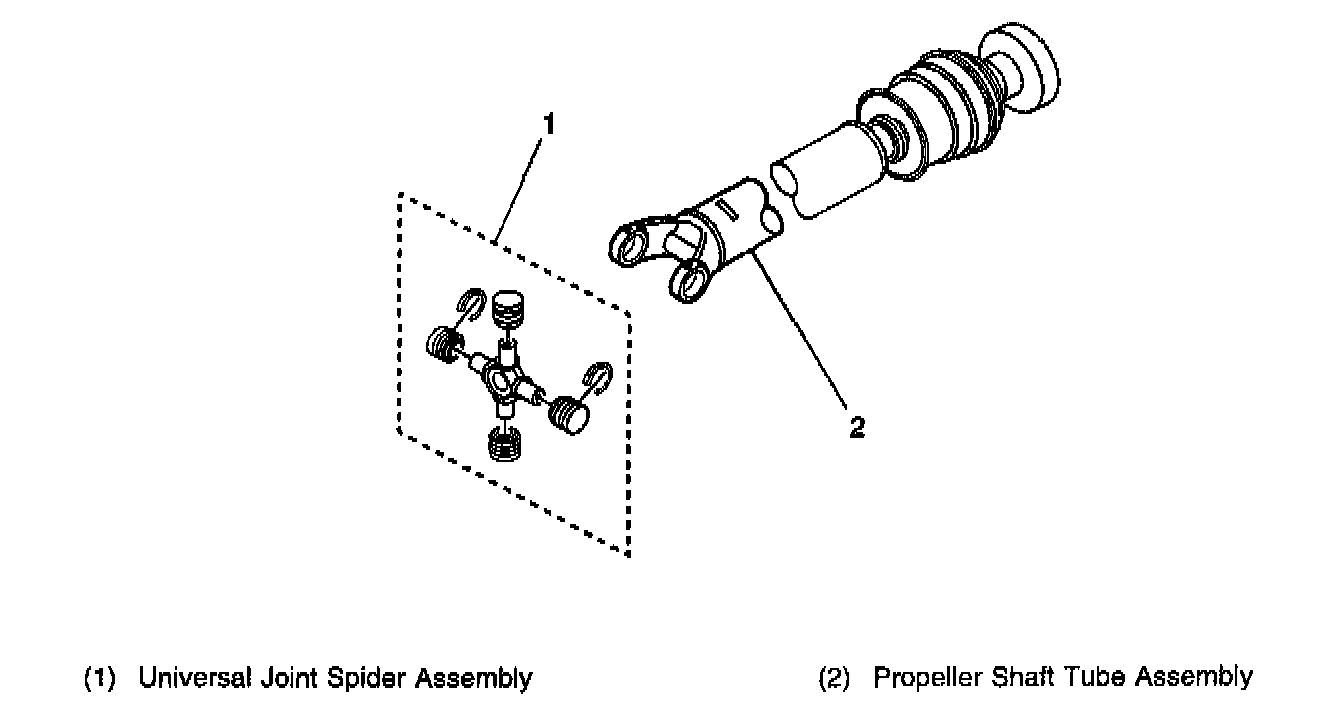 1

2

(1) Universal Joint Spider Assembly

(2) Propeller Shaft Tube Assembly