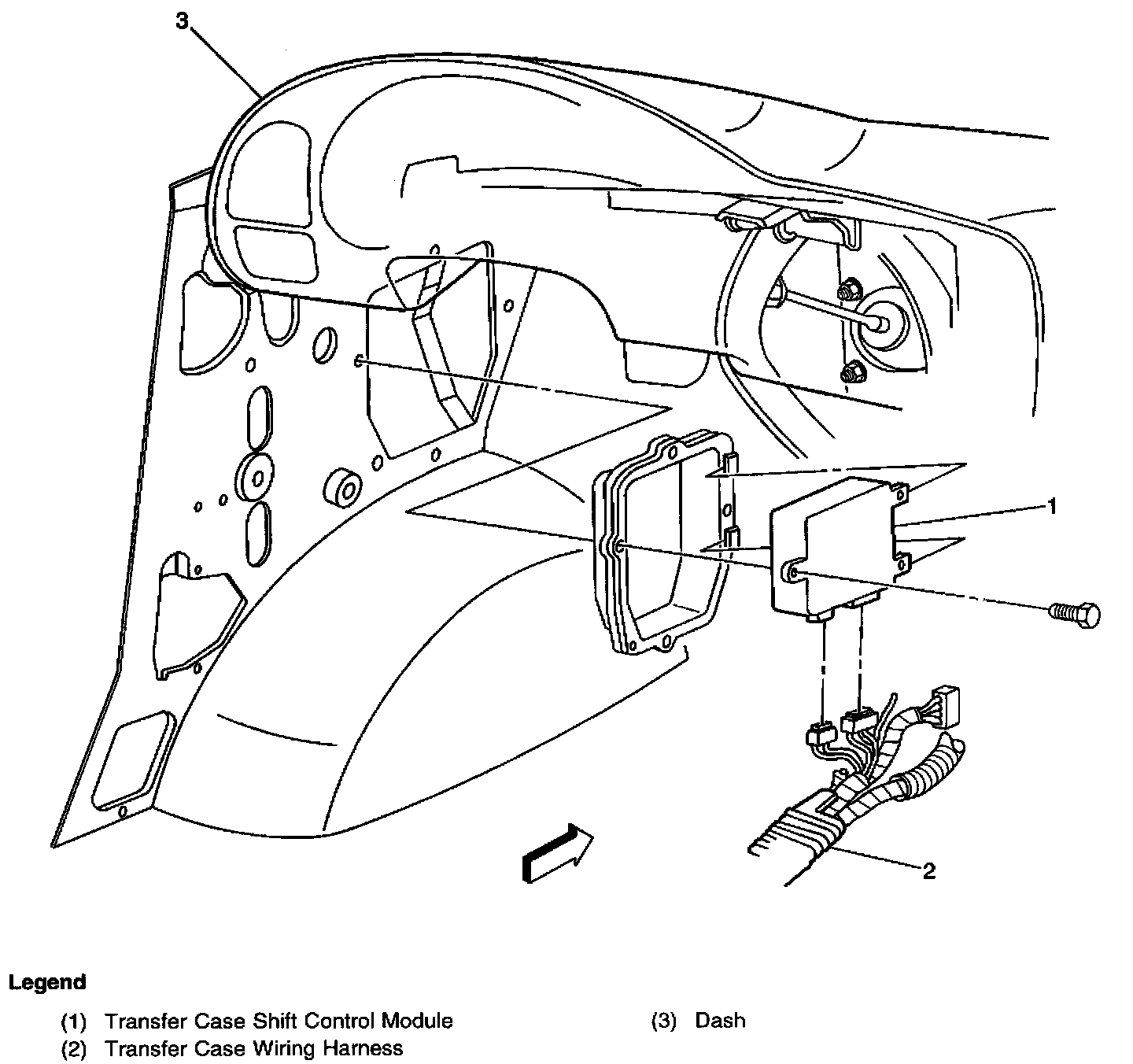 3

1

2

Legend

(1) Transfer Case Shift Control Module
(2) Transfer Case Wiring Harness
(3) Dash