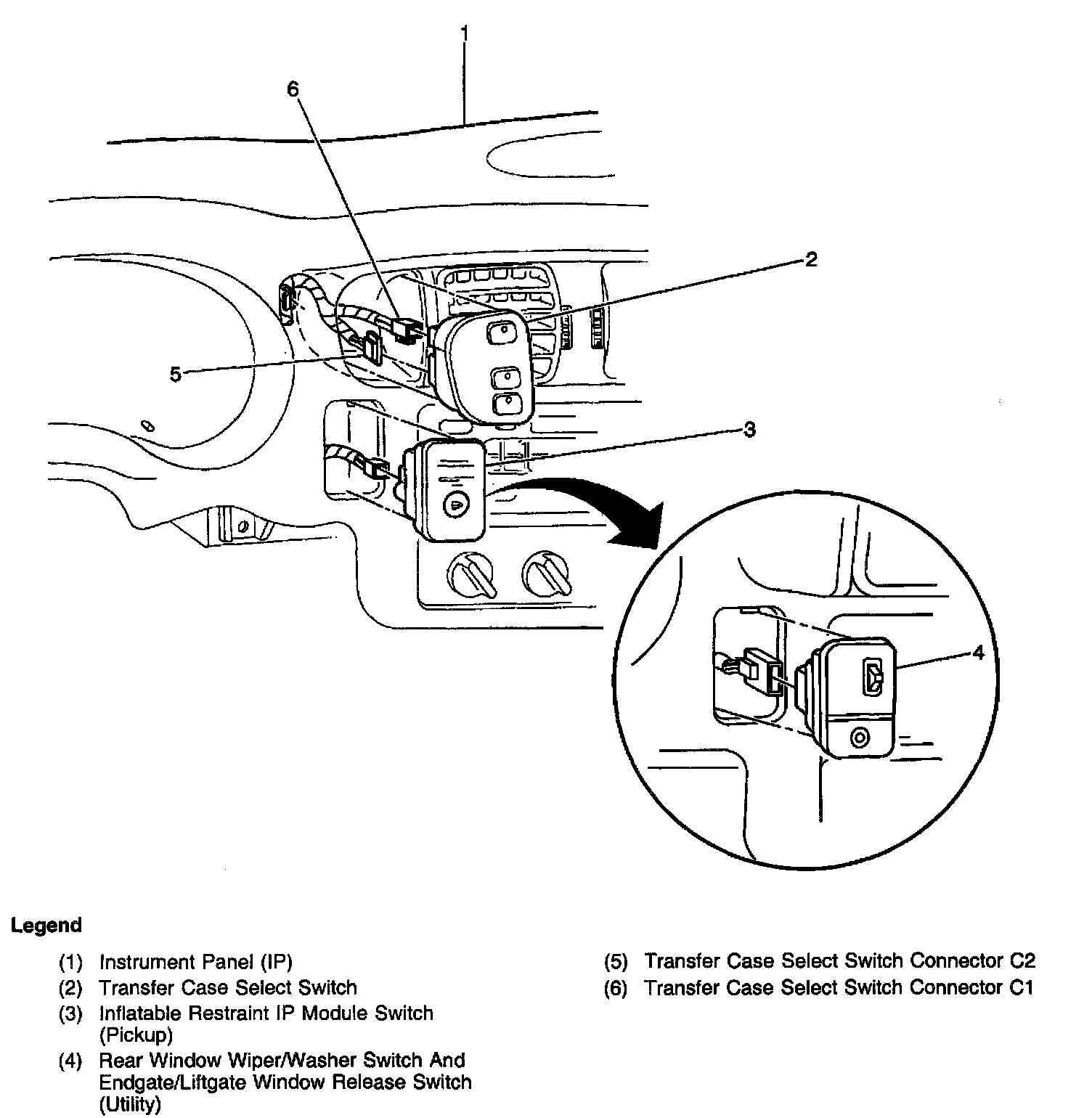 1
6
2
5
3
4

Legend

(1) Instrument Panel (IP)
(2) Transfer Case Select Switch
(3) Inflatable Restraint IP Module Switch (Pickup)
(4) Rear Window Wiper/Washer Switch And Endgate/Liftgate Window Release Switch (Utility)

(5) Transfer Case Select Switch Connector C2
(6) Transfer Case Select Switch Connector C1