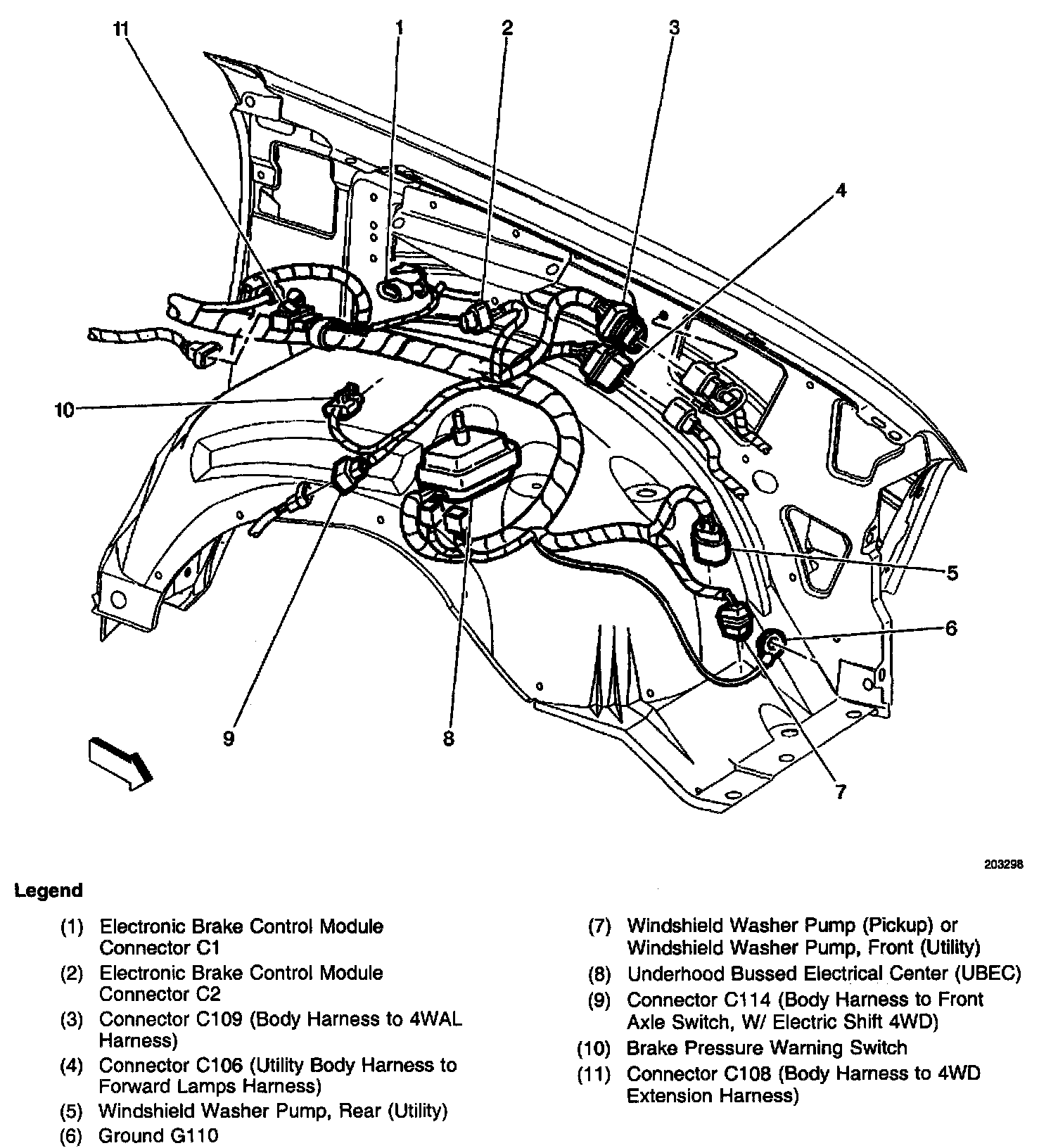 11
1
2
3
4
10
5
6
9
8
7

203298

Legend

(1) Electronic Brake Control Module Connector C1
(2) Electronic Brake Control Module Connector C2
(3) Connector C109 (Body Harness to 4WAL Harness)
(4) Connector C106 (Utility Body Harness to Forward Lamps Harness)
(5) Windshield Washer Pump, Rear (Utility)
(6) Ground G110

(7) Windshield Washer Pump (Pickup) or Windshield Washer Pump, Front (Utility)
(8) Underhood Bussed Electrical Center (UBEC)
(9) Connector C114 (Body Harness to Front Axle Switch, W/ Electric Shift 4WD)
(10) Brake Pressure Warning Switch
(11) Connector C108 (Body Harness to 4WD Extension Harness)