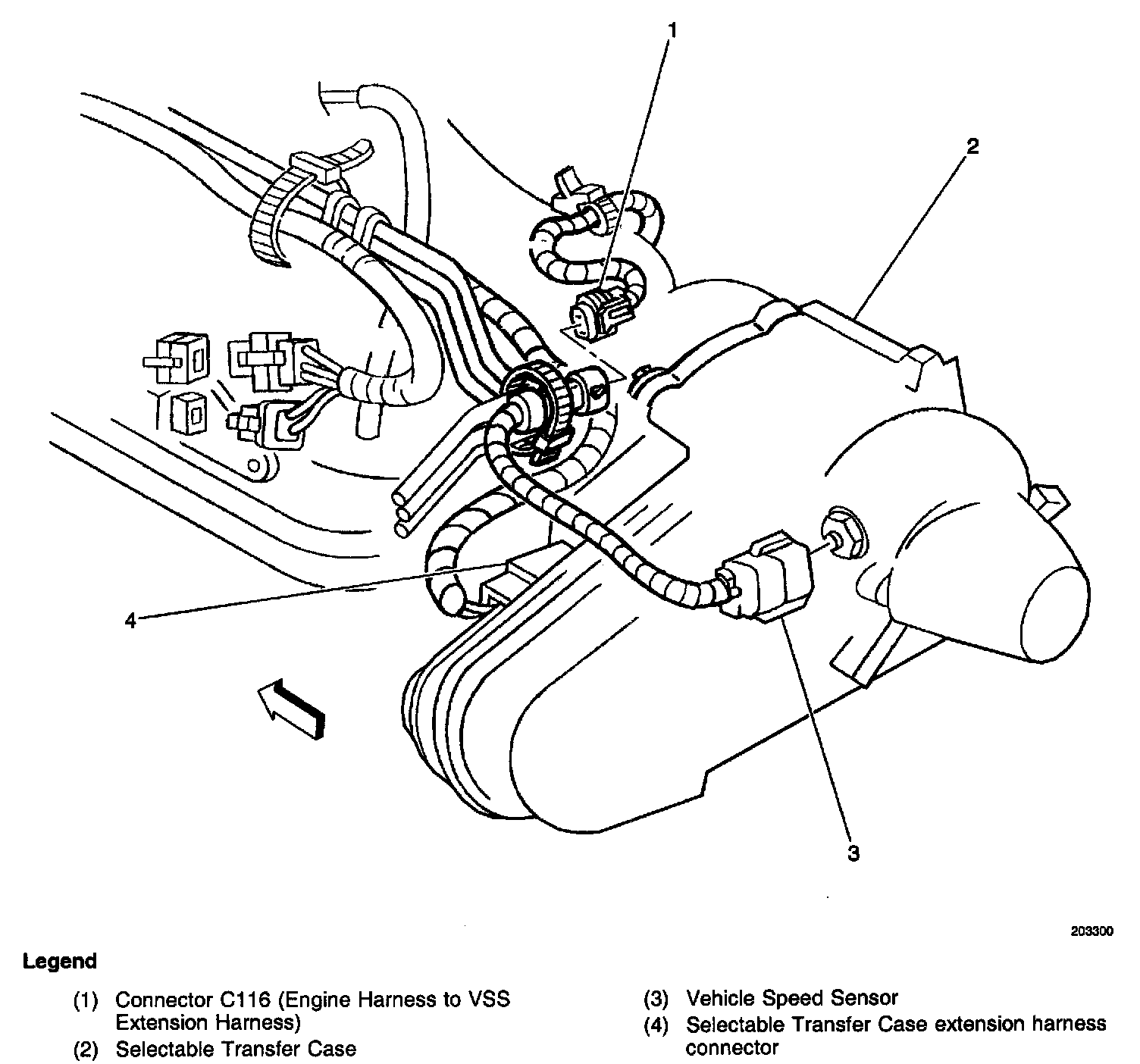 1

2

4

3

203300

Legend

(1) Connector C116 (Engine Harness to VSS Extension Harness)

(2) Selectable Transfer Case

(3) Vehicle Speed Sensor

(4) Selectable Transfer Case extension harness connector