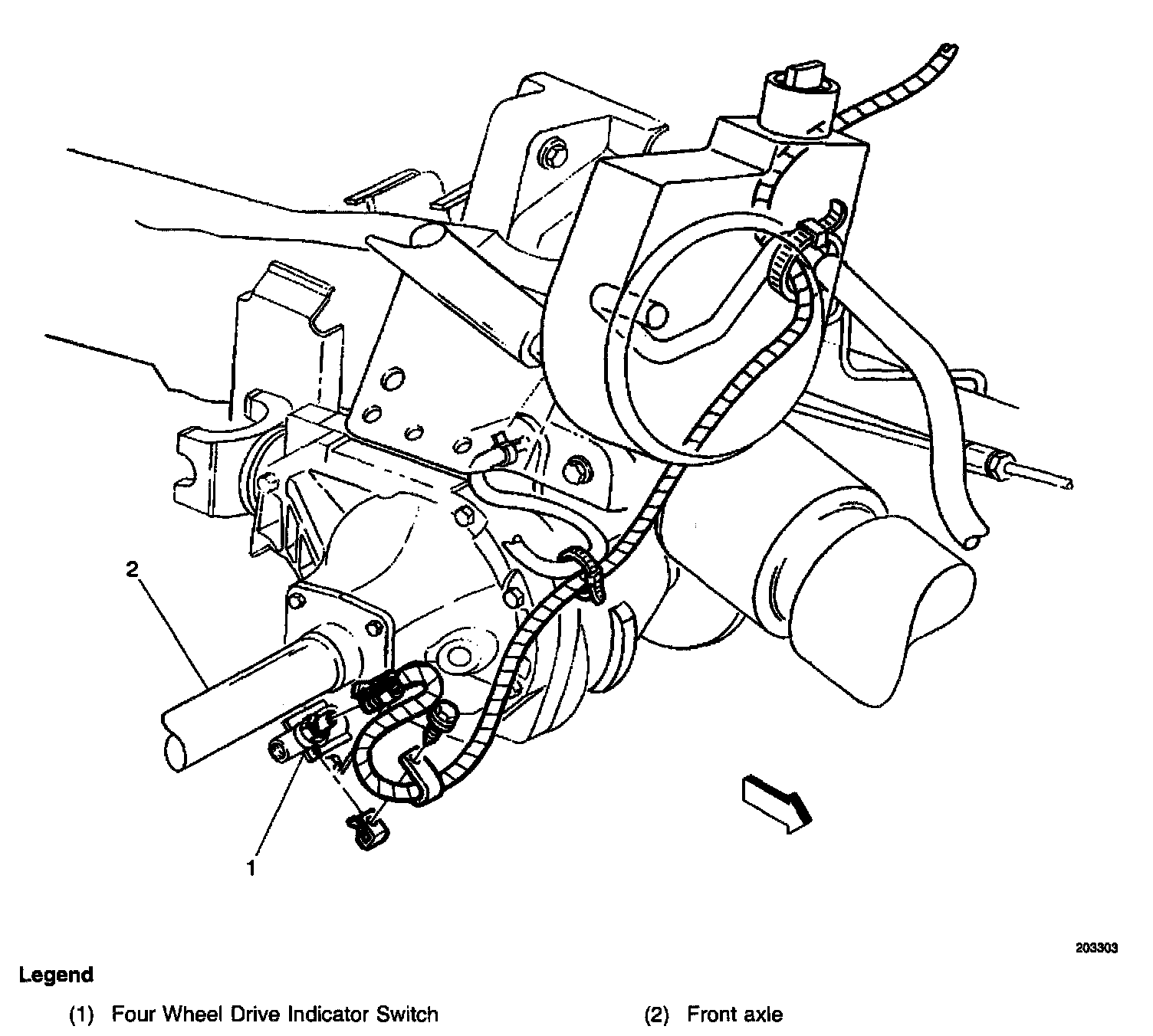 2

1

203303

Legend

(1) Four Wheel Drive Indicator Switch

(2) Front axle