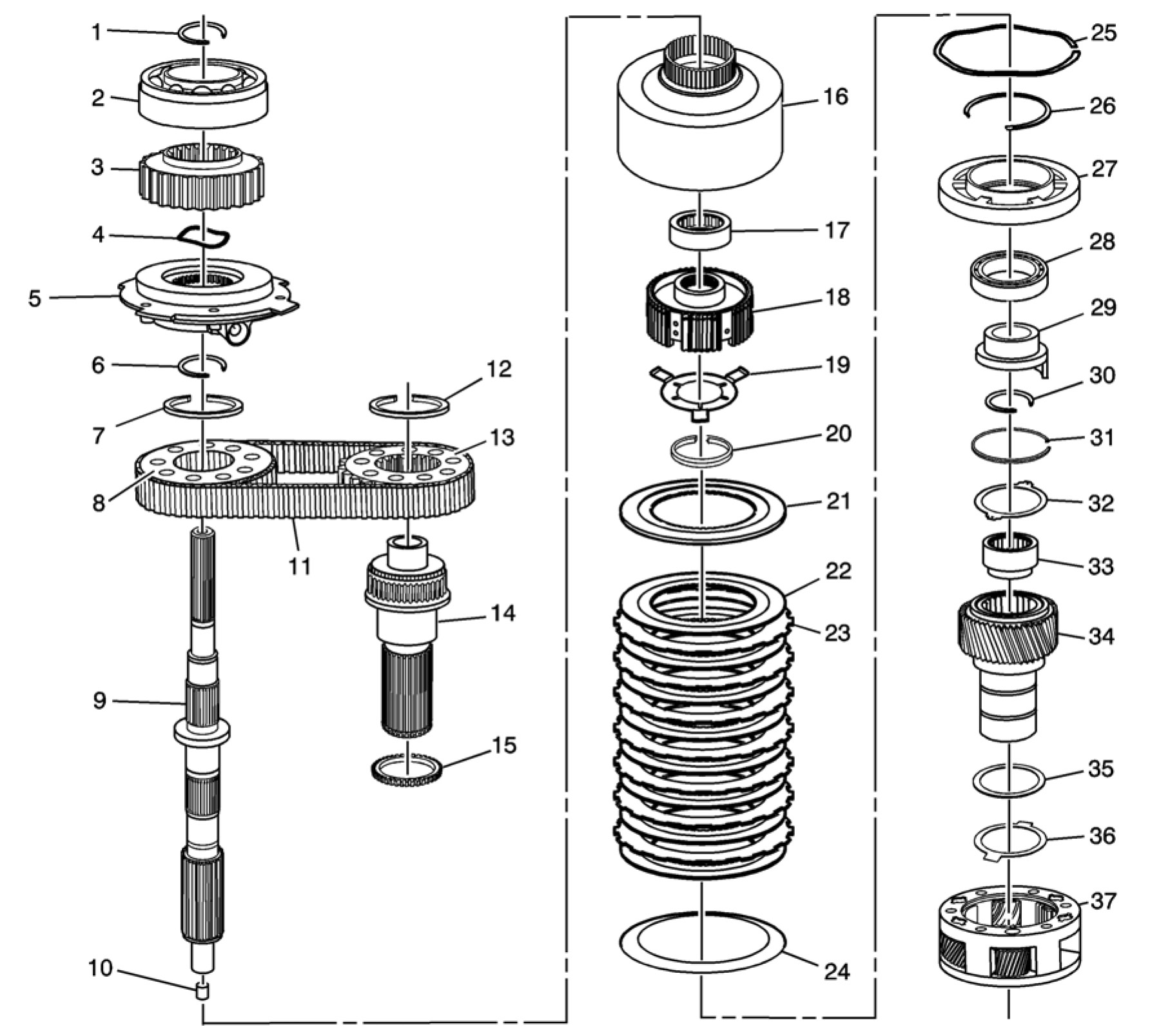 1
2
3
4
5
6
7
8
9
10
11
12
13
14
15
16
17
18
19
20
21
22
23
24
25
26
27
28
29
30
31
32
33
34
35
36
37