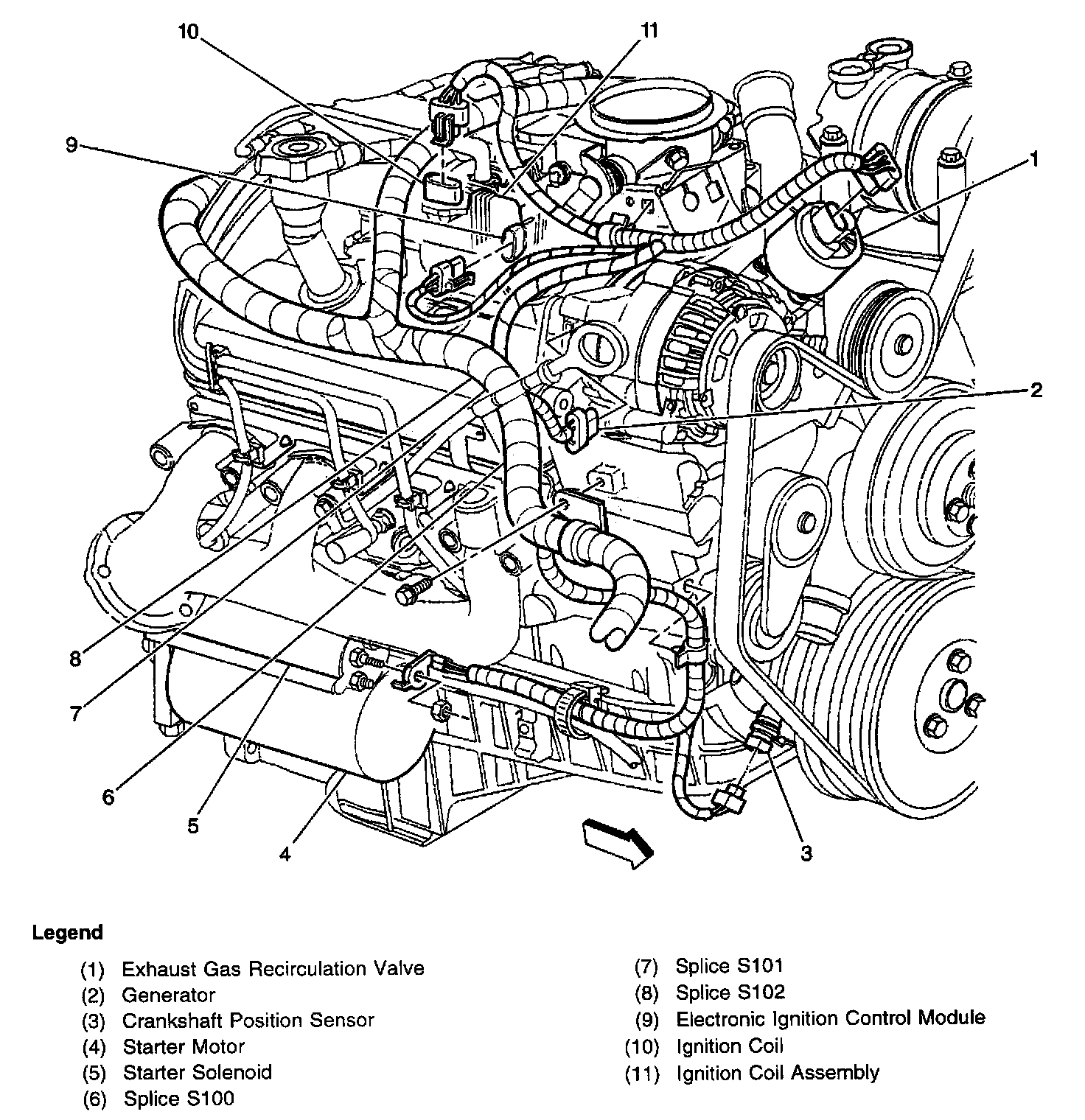 10
11
9
1
2
8
7
6
5
4
3

Legend

(1) Exhaust Gas Recirculation Valve
(2) Generator
(3) Crankshaft Position Sensor
(4) Starter Motor
(5) Starter Solenoid
(6) Splice S100

(7) Splice S101
(8) Splice S102
(9) Electronic Ignition Control Module
(10) Ignition Coil
(11) Ignition Coil Assembly