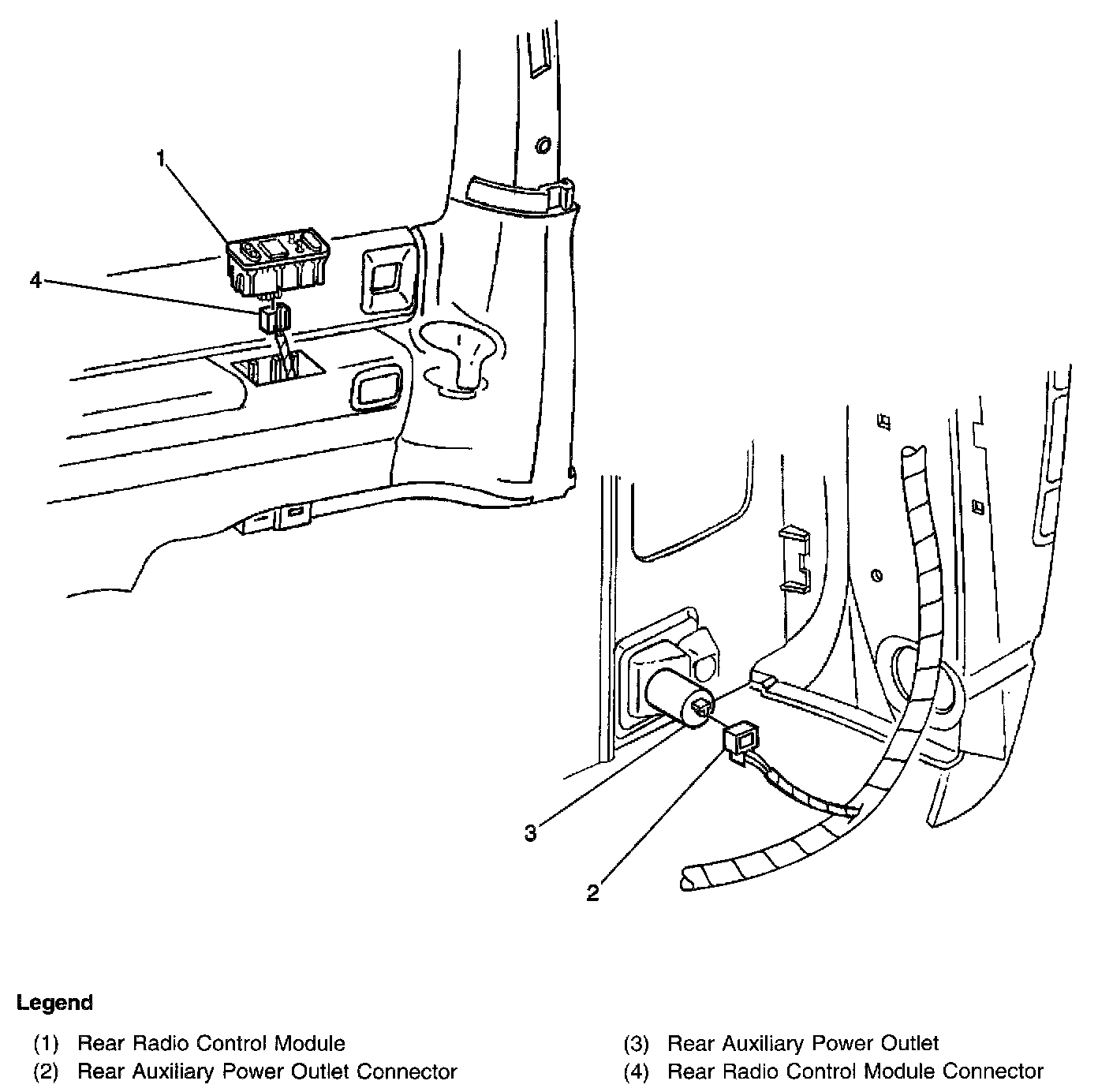 1

4

3

2

Legend

(1) Rear Radio Control Module
(2) Rear Auxiliary Power Outlet Connector

(3) Rear Auxiliary Power Outlet
(4) Rear Radio Control Module Connector