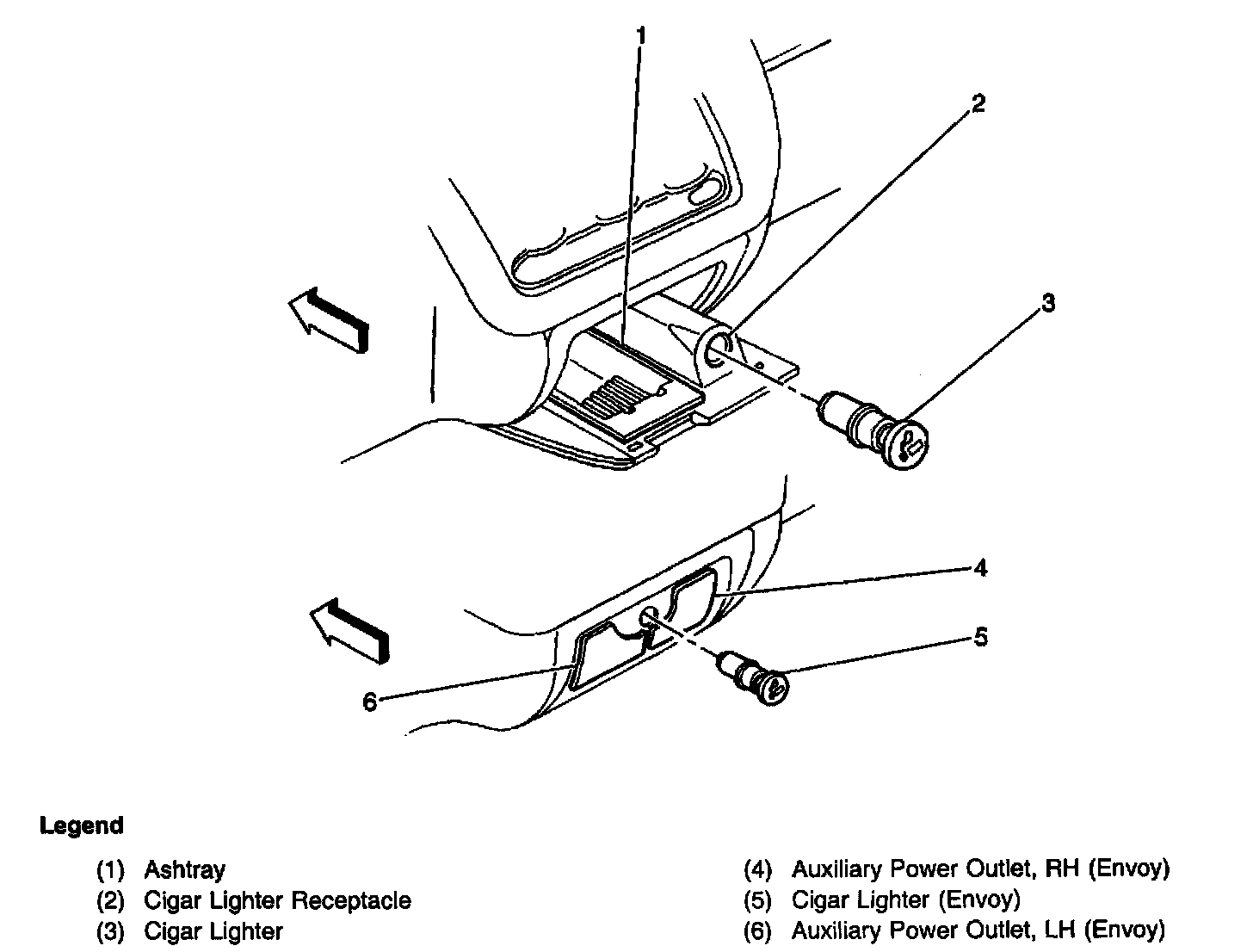 1
2
3
4
5
6

Legend

(1) Ashtray
(2) Cigar Lighter Receptacle
(3) Cigar Lighter

(4) Auxiliary Power Outlet, RH (Envoy)
(5) Cigar Lighter (Envoy)
(6) Auxiliary Power Outlet, LH (Envoy)