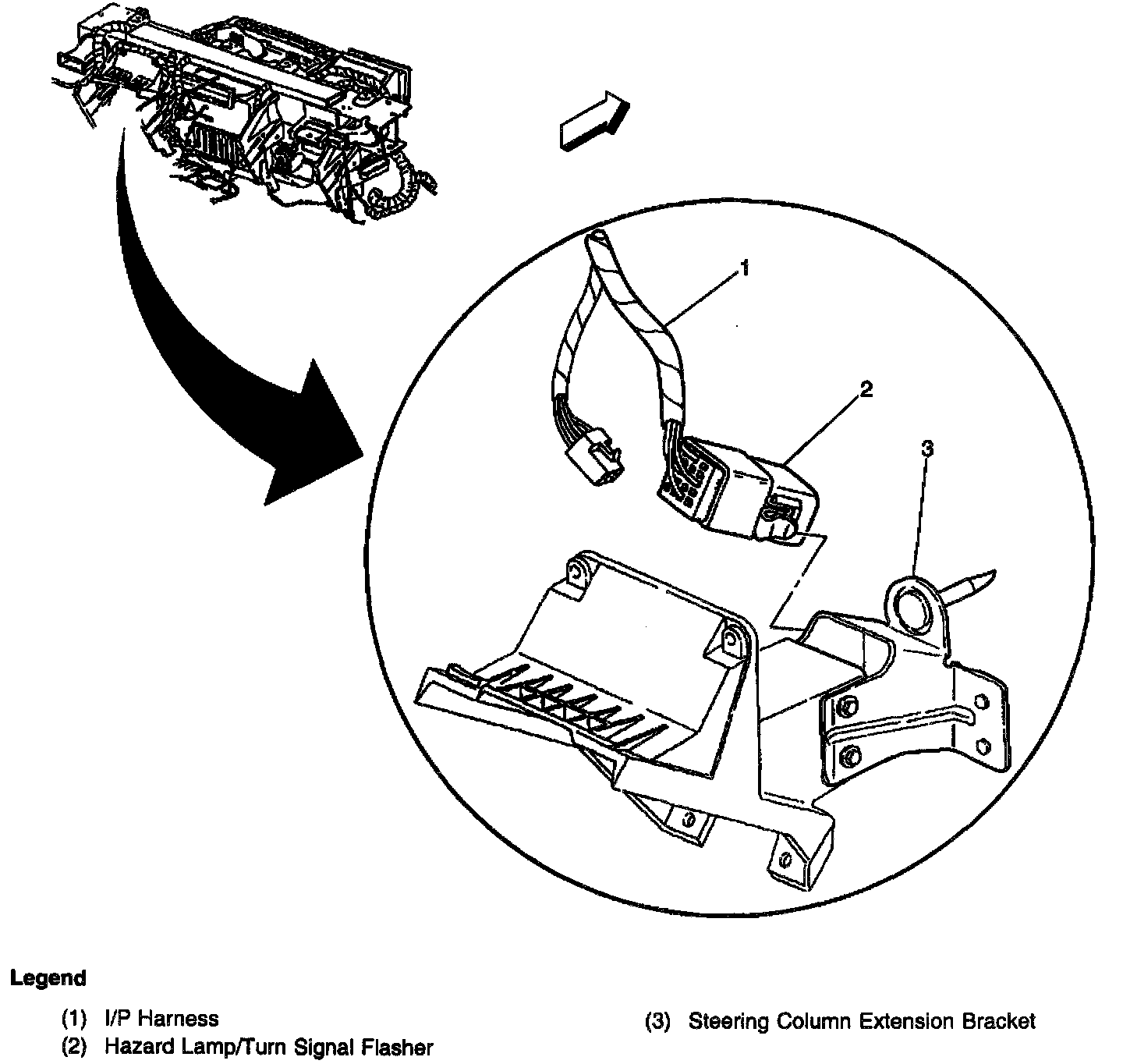 1

2

3

Legend

(1) I/P Harness
(2) Hazard Lamp/Turn Signal Flasher

(3) Steering Column Extension Bracket