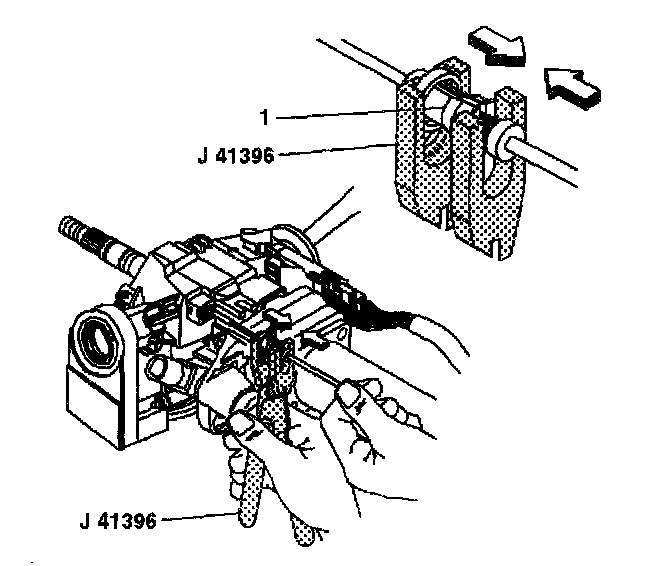 1
J 41396
J 41396