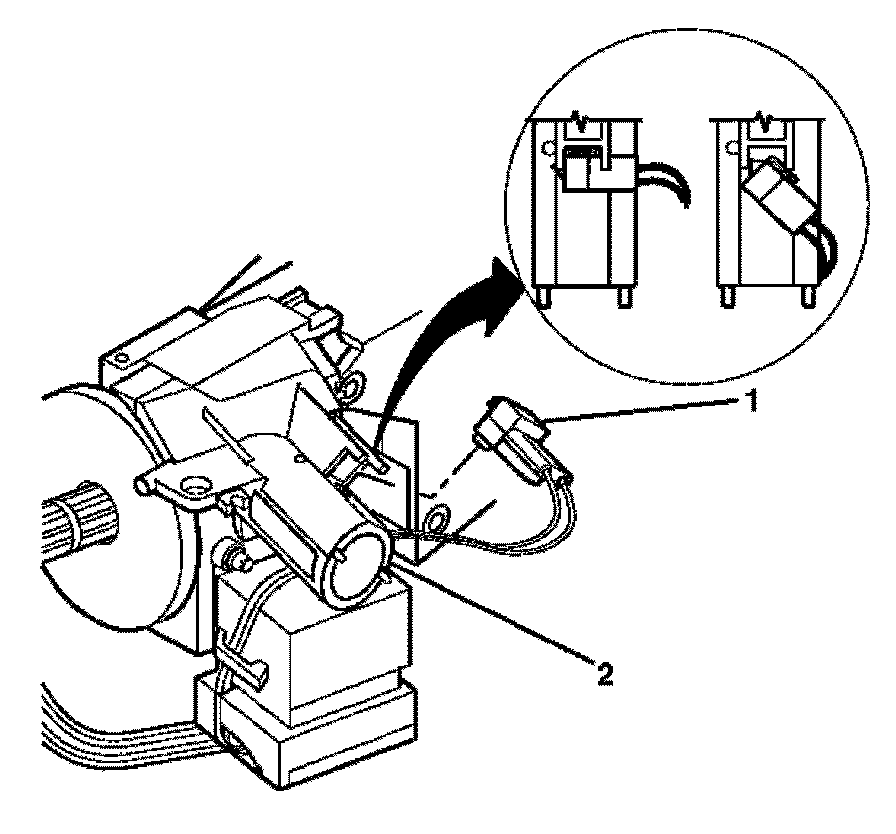 1

2