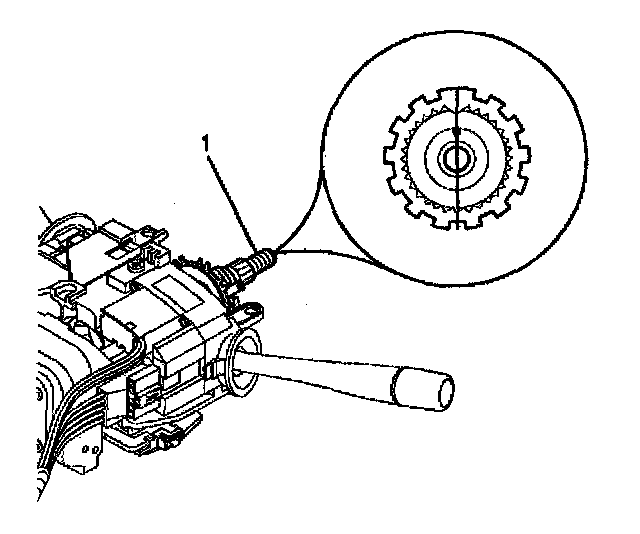 1