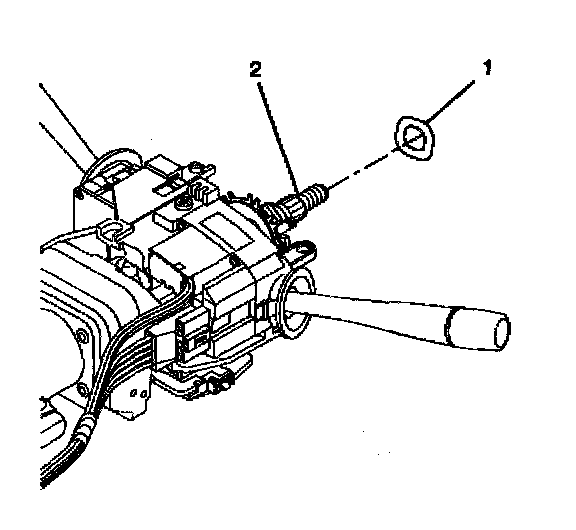 2
1