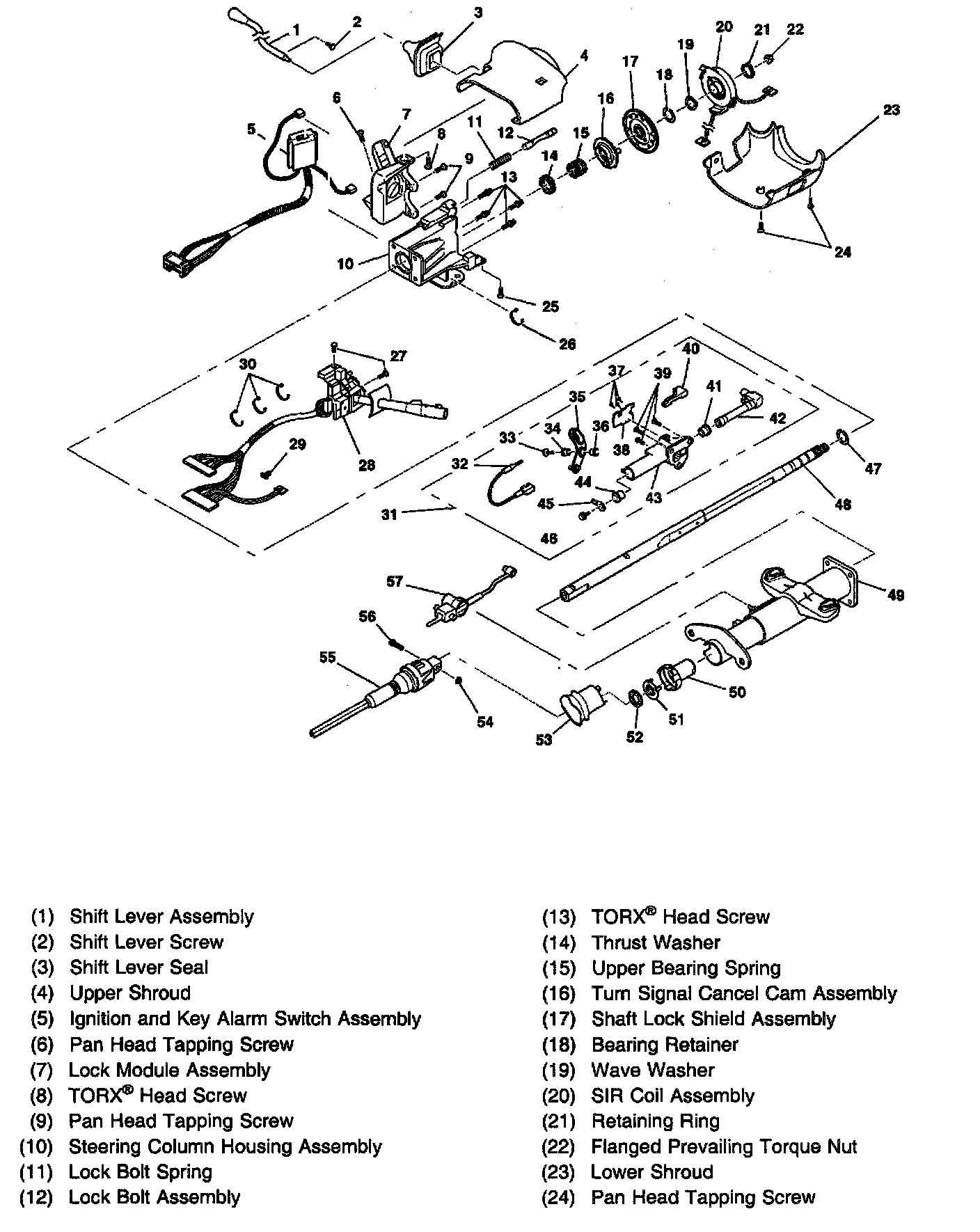 1 2 3 4 5 6 7 8 9 10 11 12 13 14 15 16 17 18 19 20 21 22 23 24 25 26 27 28 29 30 31 32 33 34 35 36 37 38 39 40 41 42 43 44 45 46 47 48 49 50 51 52 53 54 55 56 57

(1) Shift Lever Assembly
(2) Shift Lever Screw
(3) Shift Lever Seal
(4) Upper Shroud
(5) Ignition and Key Alarm Switch Assembly
(6) Pan Head Tapping Screw
(7) Lock Module Assembly
(8) TORX® Head Screw
(9) Pan Head Tapping Screw
(10) Steering Column Housing Assembly
(11) Lock Bolt Spring
(12) Lock Bolt Assembly

(13) TORX® Head Screw
(14) Thrust Washer
(15) Upper Bearing Spring
(16) Turn Signal Cancel Cam Assembly
(17) Shaft Lock Shield Assembly
(18) Bearing Retainer
(19) Wave Washer
(20) SIR Coil Assembly
(21) Retaining Ring
(22) Flanged Prevailing Torque Nut
(23) Lower Shroud
(24) Pan Head Tapping Screw