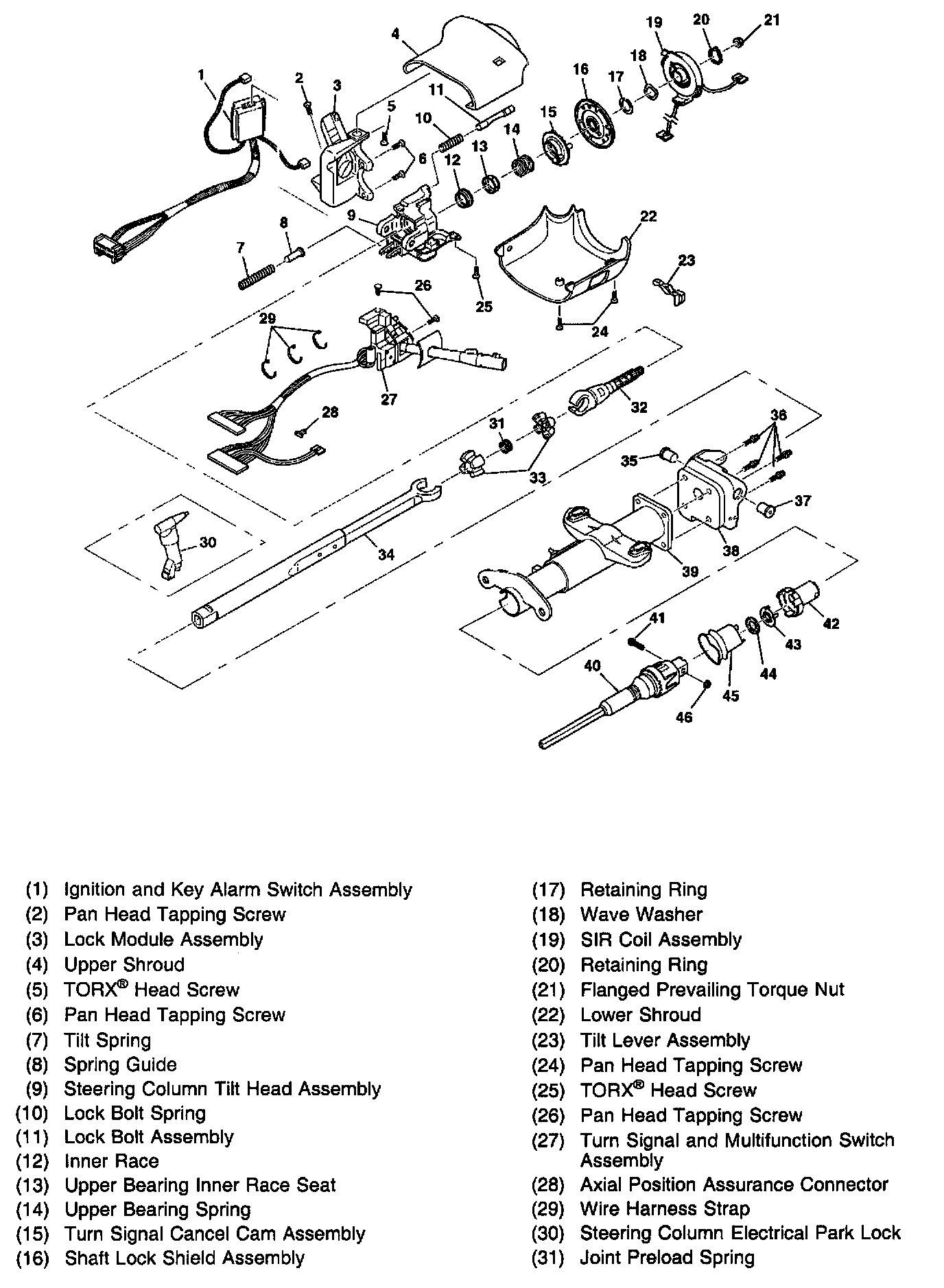 1
2
3
4
5
6
7
8
9
10
11
12
13
14
15
16
17
18
19
20
21
22
23
24
25
26
27
28
29
30
31
32
33
34
35
36
37
38
39
40
41
42
43
44
45
46

(1) Ignition and Key Alarm Switch Assembly
(2) Pan Head Tapping Screw
(3) Lock Module Assembly
(4) Upper Shroud
(5) TORX® Head Screw
(6) Pan Head Tapping Screw
(7) Tilt Spring
(8) Spring Guide
(9) Steering Column Tilt Head Assembly
(10) Lock Bolt Spring
(11) Lock Bolt Assembly
(12) Inner Race
(13) Upper Bearing Inner Race Seat
(14) Upper Bearing Spring
(15) Turn Signal Cancel Cam Assembly
(16) Shaft Lock Shield Assembly

(17) Retaining Ring
(18) Wave Washer
(19) SIR Coil Assembly
(20) Retaining Ring
(21) Flanged Prevailing Torque Nut
(22) Lower Shroud
(23) Tilt Lever Assembly
(24) Pan Head Tapping Screw
(25) TORX® Head Screw
(26) Pan Head Tapping Screw
(27) Turn Signal and Multifunction Switch Assembly
(28) Axial Position Assurance Connector
(29) Wire Harness Strap
(30) Steering Column Electrical Park Lock
(31) Joint Preload Spring