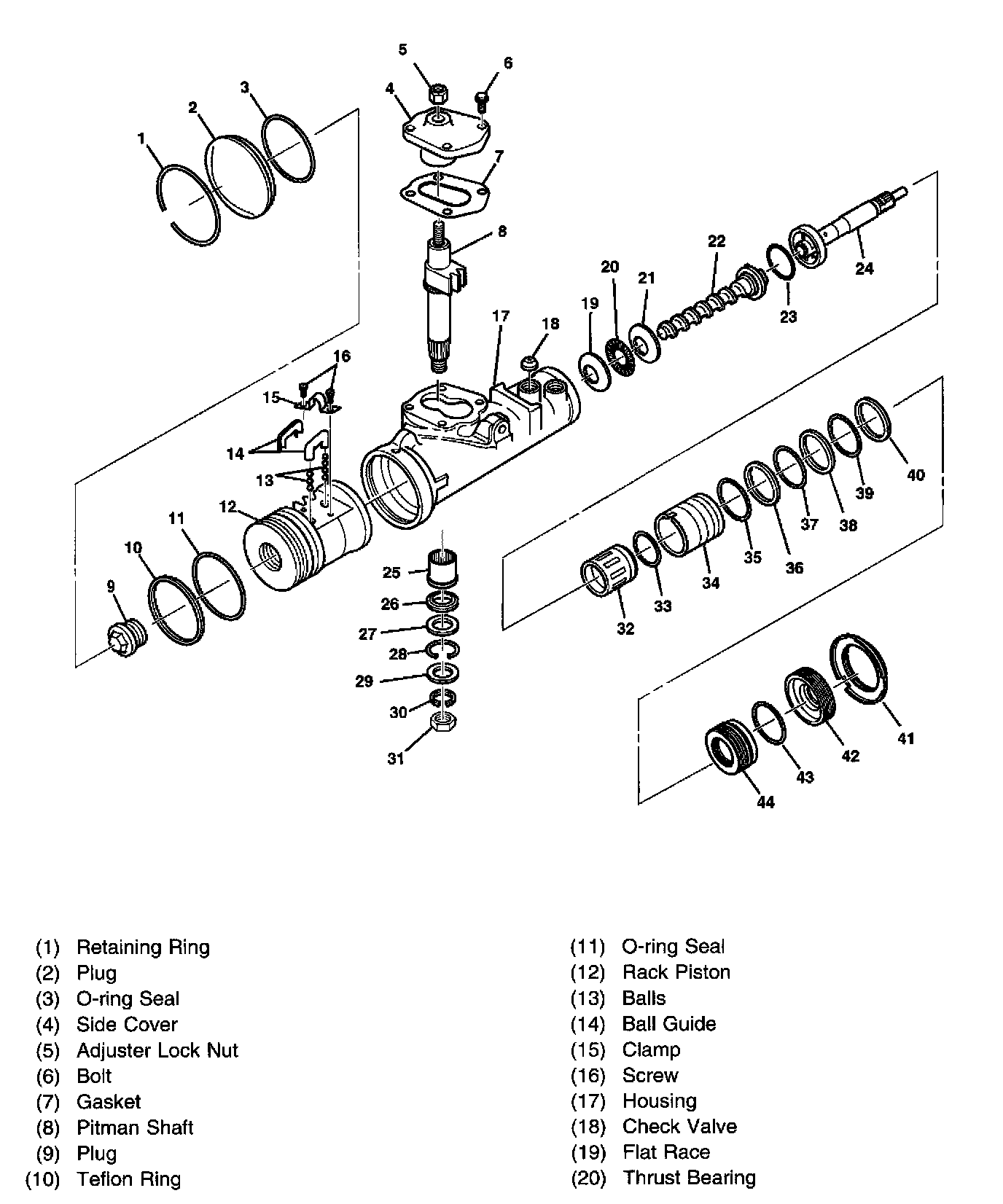 1 2 3 4 5 6 7 8 9 10 11 12 13 14 15 16 17 18 19 20 21 22 23 24 25 26 27 28 29 30 31 32 33 34 35 36 37 38 39 40 41 42 43 44

(1) Retaining Ring
(2) Plug
(3) O-ring Seal
(4) Side Cover
(5) Adjuster Lock Nut
(6) Bolt
(7) Gasket
(8) Pitman Shaft
(9) Plug
(10) Teflon Ring

(11) O-ring Seal
(12) Rack Piston
(13) Balls
(14) Ball Guide
(15) Clamp
(16) Screw
(17) Housing
(18) Check Valve
(19) Flat Race
(20) Thrust Bearing