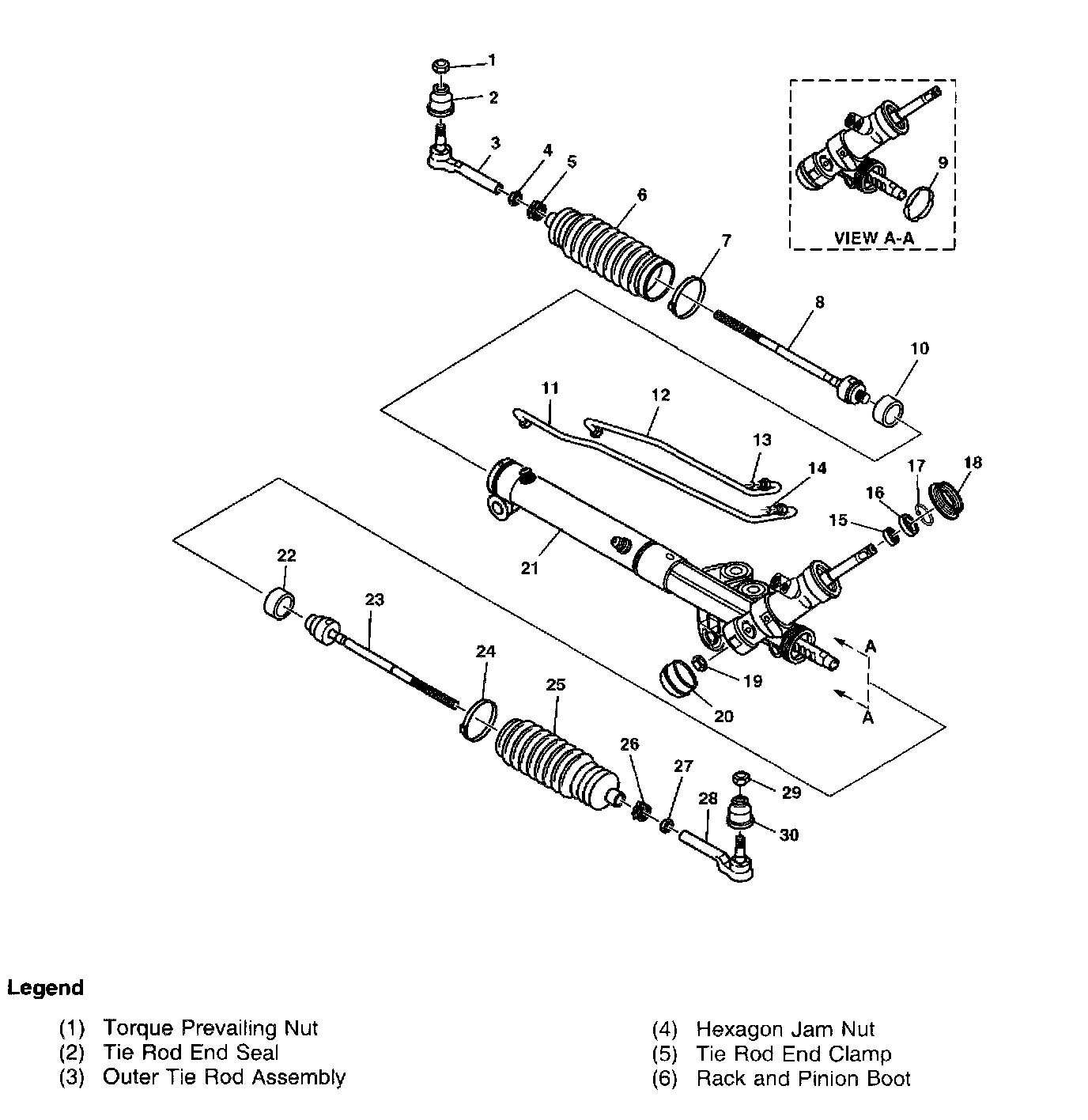 1
2
3
4
5
6
7
8
9
VIEW A-A
10
11
12
13
14
15
16
17
18
19
20
21
22
23
24
25
26
27
28
29
30
A
A

Legend

(1) Torque Prevailing Nut
(2) Tie Rod End Seal
(3) Outer Tie Rod Assembly

(4) Hexagon Jam Nut
(5) Tie Rod End Clamp
(6) Rack and Pinion Boot