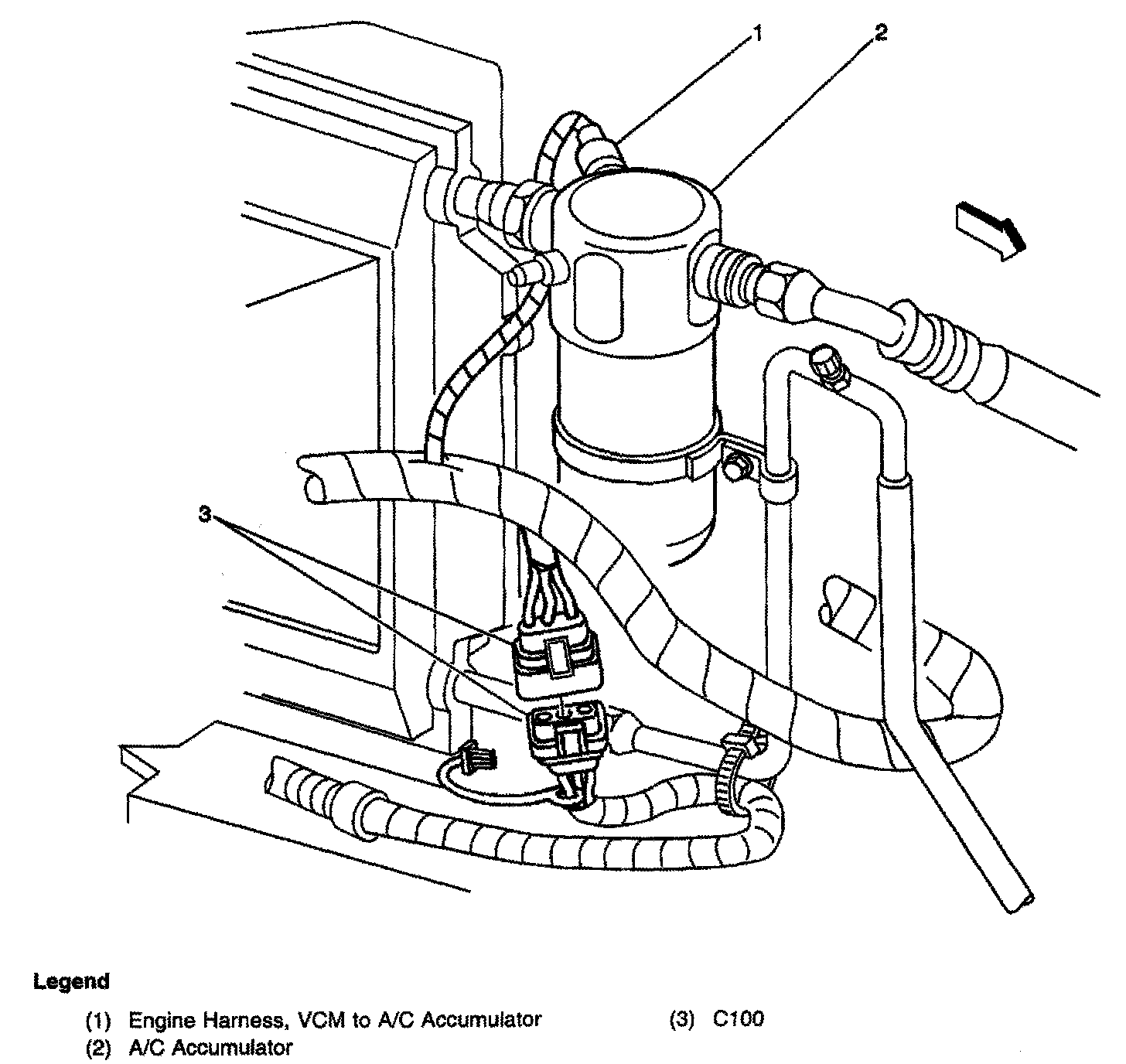 1
2
3

Legend

(1) Engine Harness, VCM to A/C Accumulator
(2) A/C Accumulator

(3) C100