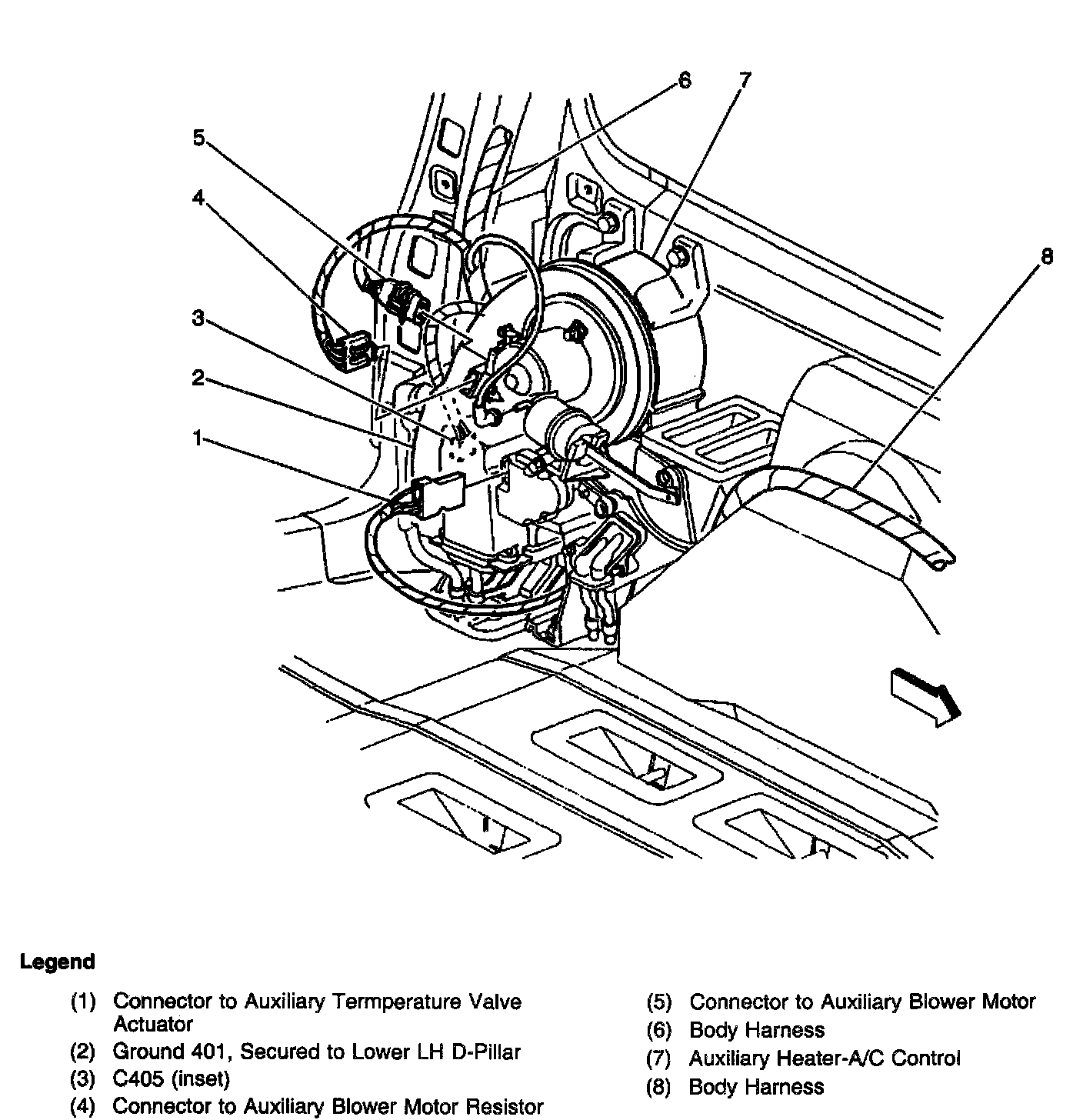 6
7
5
4
8
3
2
1

Legend

(1) Connector to Auxiliary Termperature Valve Actuator
(2) Ground 401, Secured to Lower LH D-Pillar
(3) C405 (inset)
(4) Connector to Auxiliary Blower Motor Resistor

(5) Connector to Auxiliary Blower Motor
(6) Body Harness
(7) Auxiliary Heater-A/C Control
(8) Body Harness