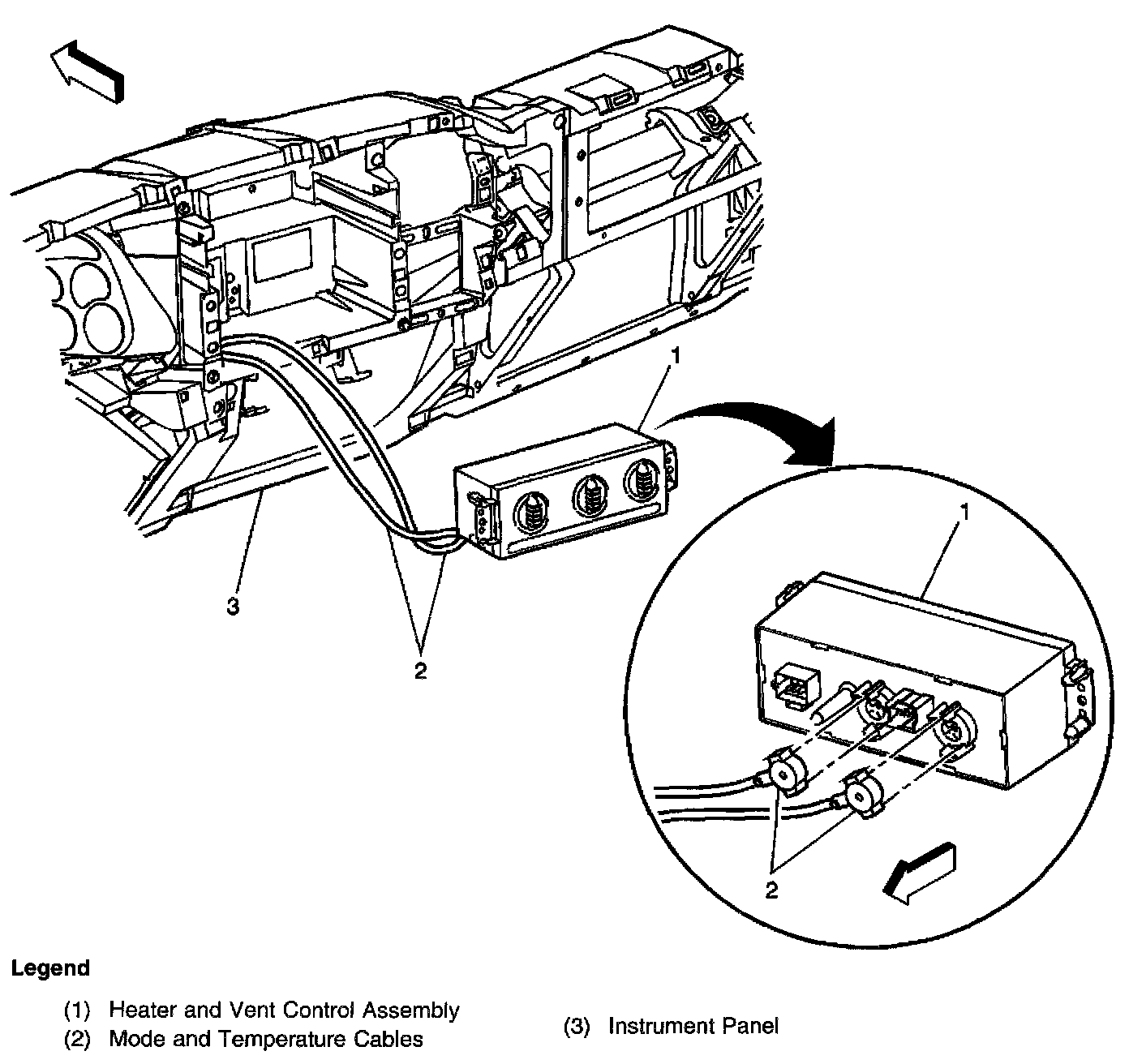 1

3

2

1

2

Legend

(1) Heater and Vent Control Assembly
(2) Mode and Temperature Cables
(3) Instrument Panel