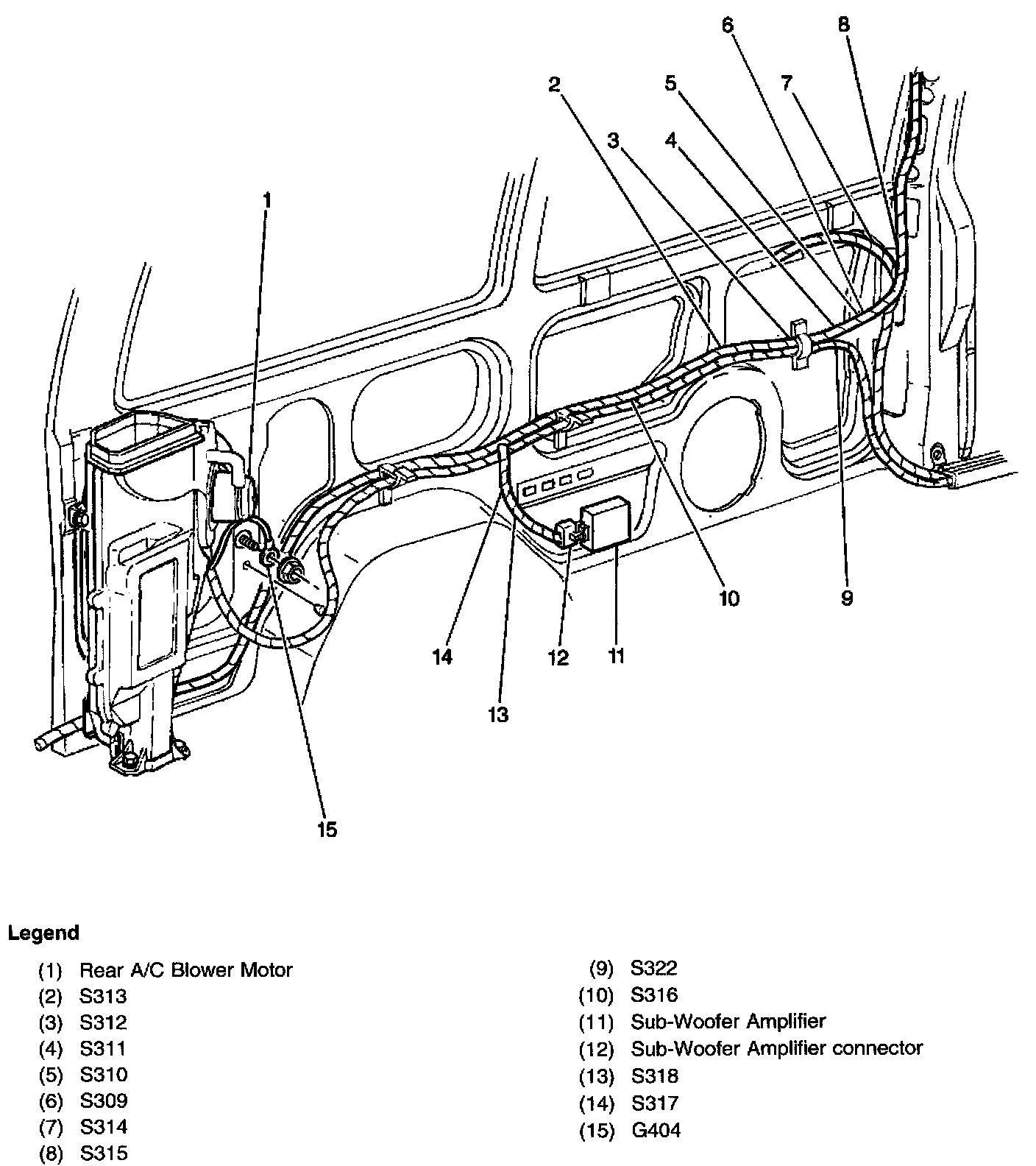 6
8
2
5
7
3
4
1
10
9
14
12
11
13
15

Legend

(1) Rear A/C Blower Motor
(2) S313
(3) S312
(4) S311
(5) S310
(6) S309
(7) S314
(8) S315

(9) S322
(10) S316
(11) Sub-Woofer Amplifier
(12) Sub-Woofer Amplifier connector
(13) S318
(14) S317
(15) G404