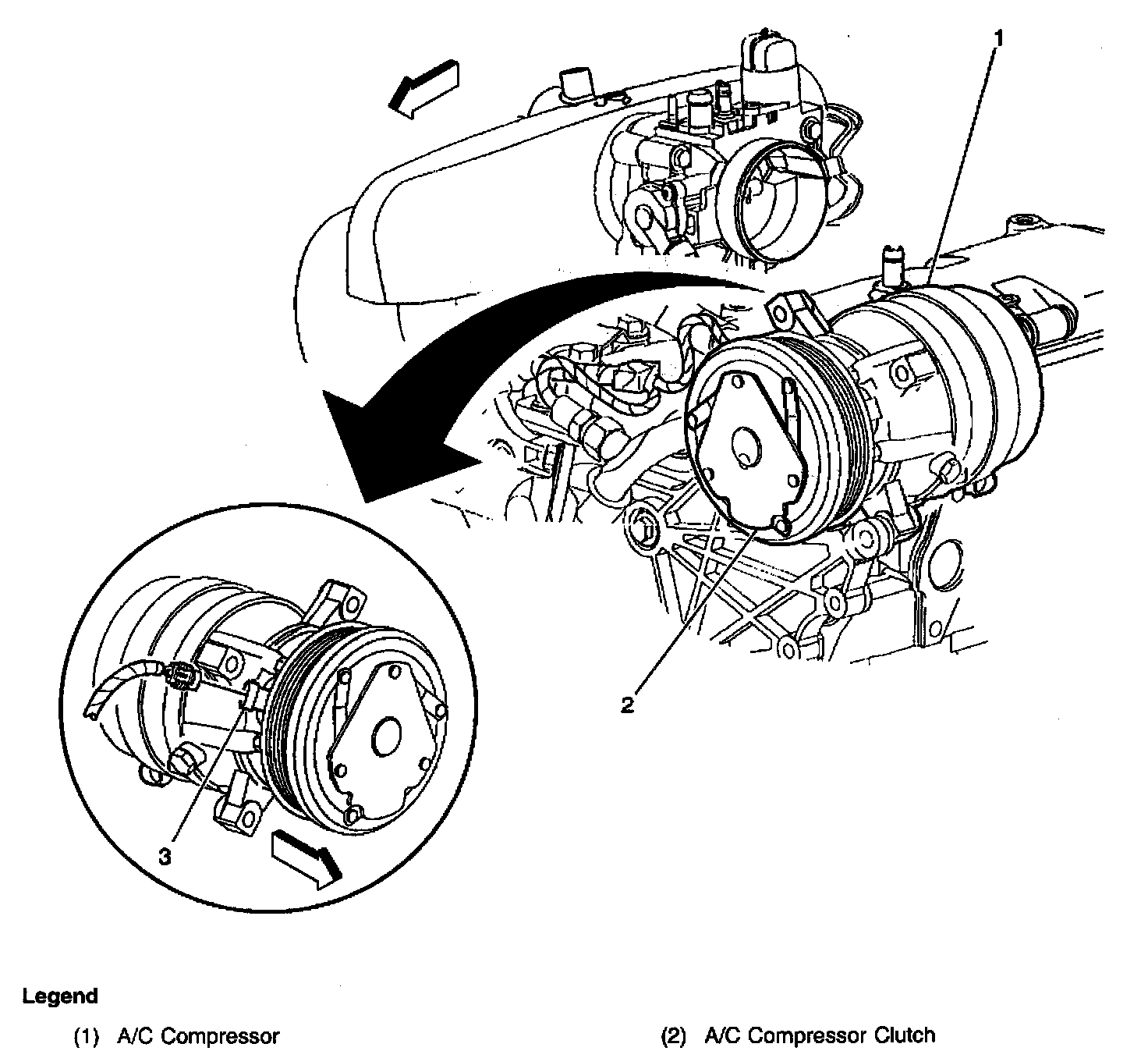 1

2

3

Legend

(1) A/C Compressor

(2) A/C Compressor Clutch