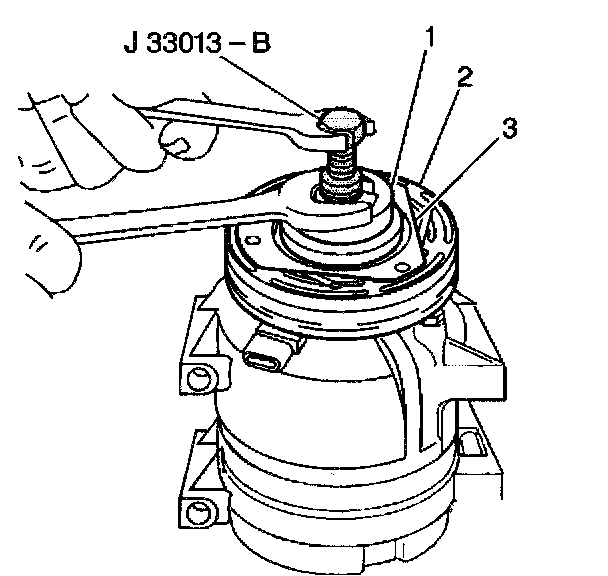 J 33013 – B
1
2
3