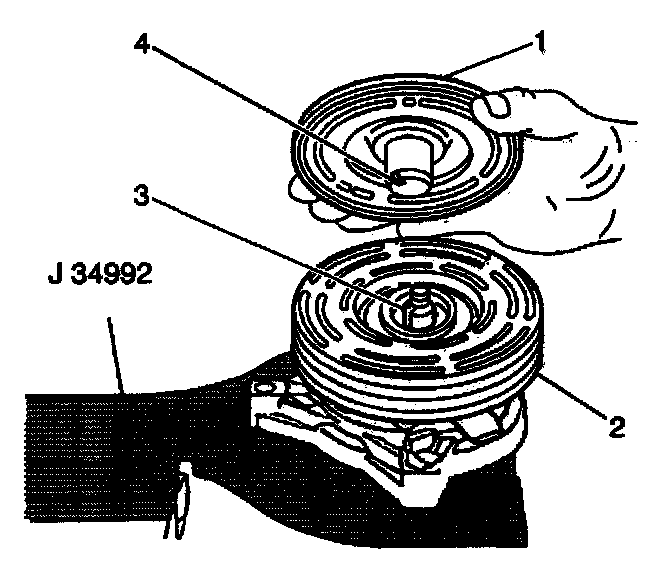 4
1
3
J 34992
2