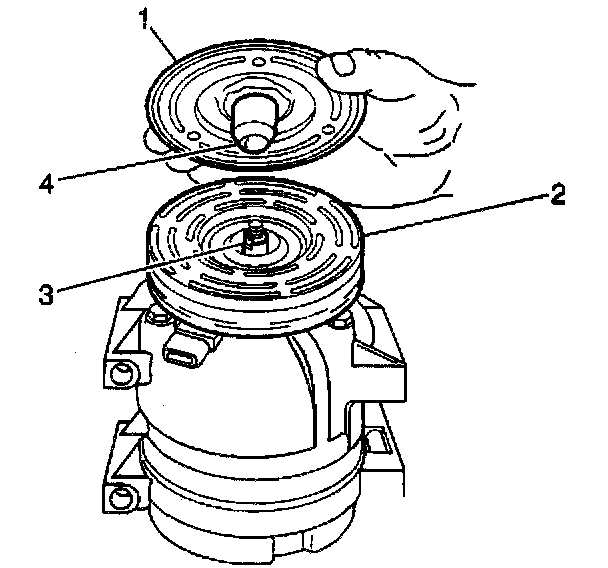 1
4
2
3