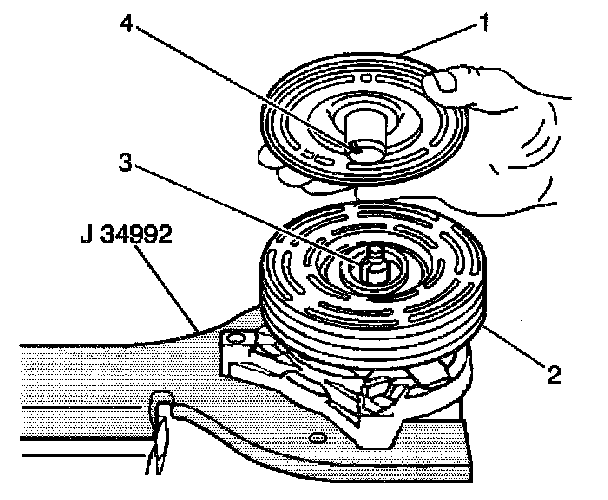 4
1
3
J 34992
2