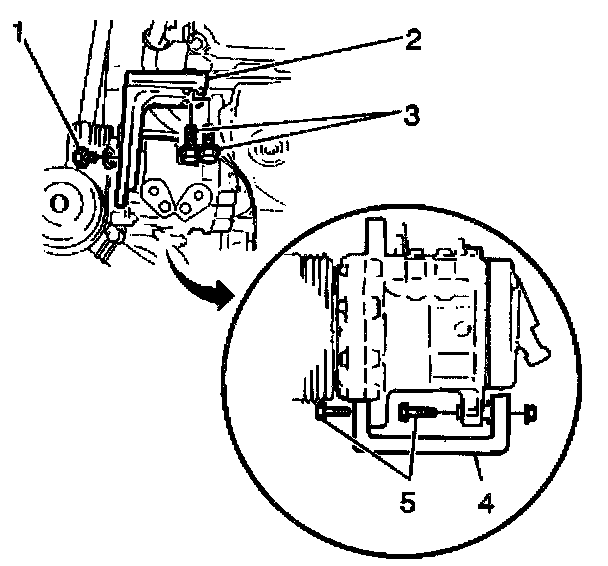 1
2
3
5
4