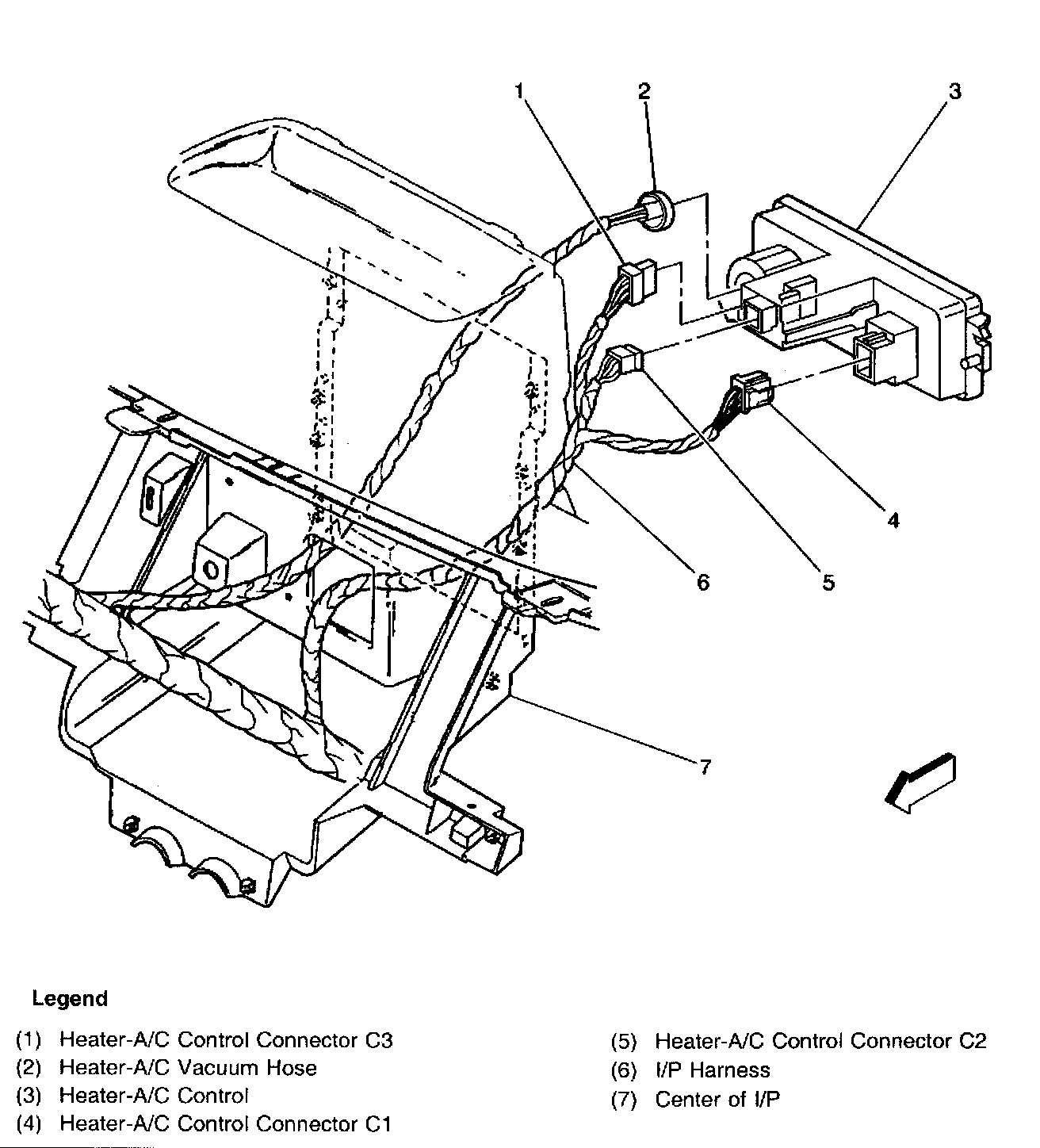 1
2
3
4
5
6
7

Legend

(1) Heater-A/C Control Connector C3
(2) Heater-A/C Vacuum Hose
(3) Heater-A/C Control
(4) Heater-A/C Control Connector C1

(5) Heater-A/C Control Connector C2
(6) I/P Harness
(7) Center of I/P